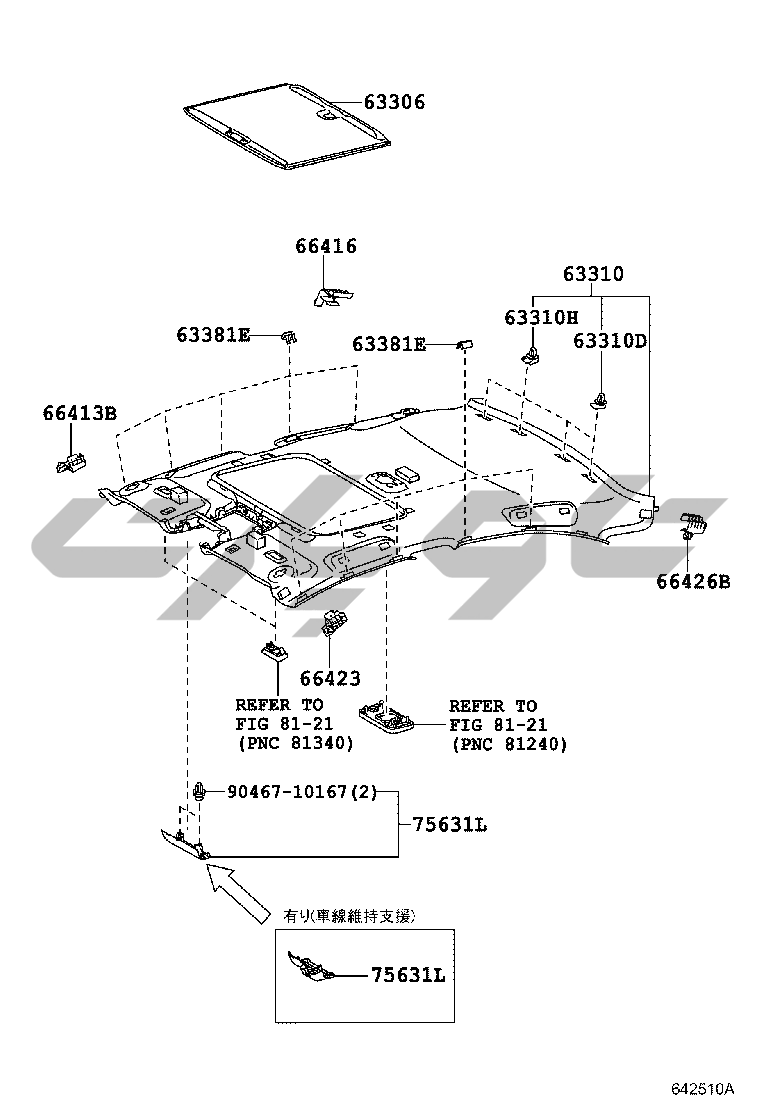 63306

66416

63310

63381E

63381E

63310H

63310D

66413B

66426B

66423

REFER TO
FIG 81-21
(PNC 81340)

REFER TO
FIG 81-21
(PNC 81240)

90467-10167(2)

75631L

有り(車線維持支援)

75631L

642510A