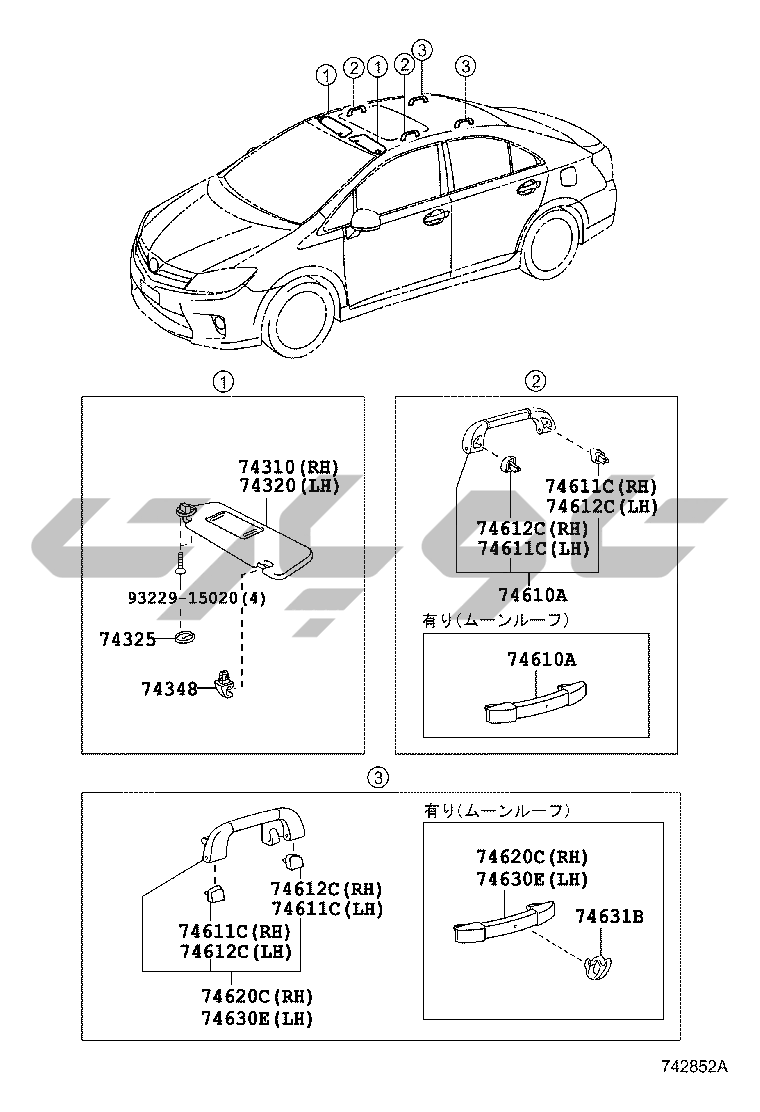 ① ② ① ② ③ ③

①

74310(RH)
74320(LH)

93229-15020(4)

74325

74348

②

74611C(RH)
74612C(LH)

74612C(RH)
74611C(LH)

74610A

有り(ムーンルーフ)

74610A

③

74612C(RH)
74611C(LH)

74611C(RH)
74612C(LH)

74620C(RH)
74630E(LH)

有り(ムーンルーフ)

74620C(RH)
74630E(LH)

74631B

742852A