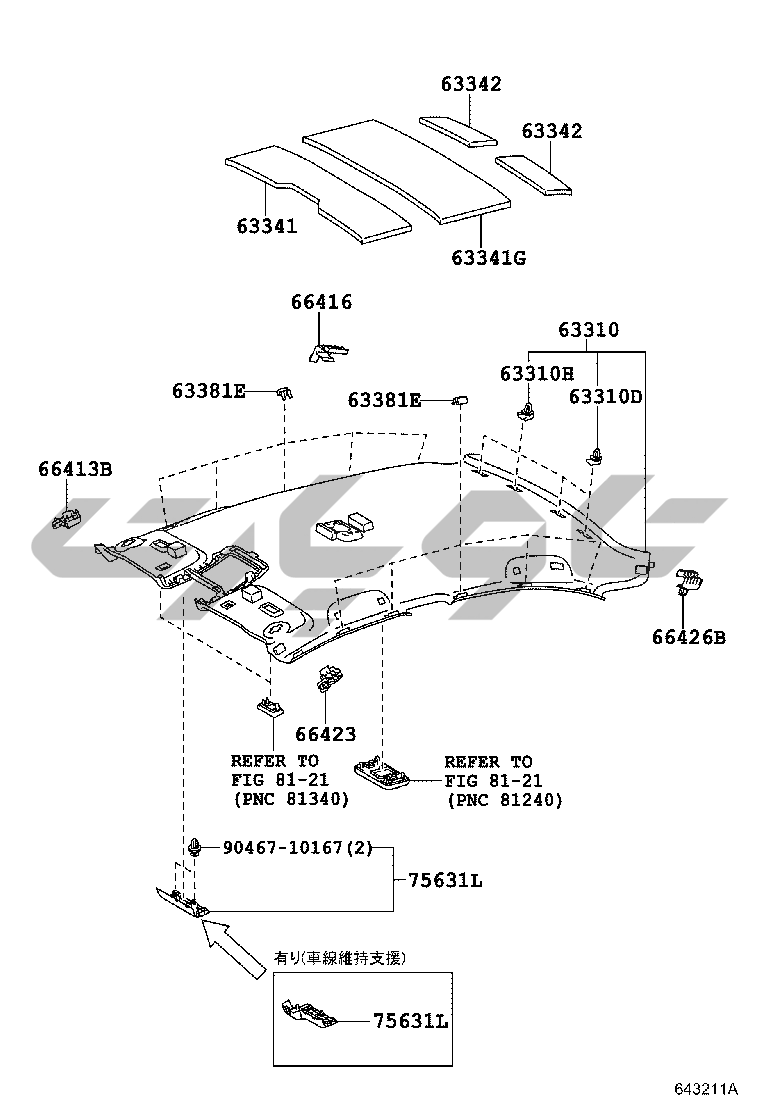 63342
63342
63341
63341G
66416
63310
63381E
63381E
63310H
63310D
66413B
66426B
66423
REFER TO
FIG 81-21
(PNC 81340)
REFER TO
FIG 81-21
(PNC 81240)
90467-10167(2)
75631L
有り(車線維持支援)
75631L
643211A