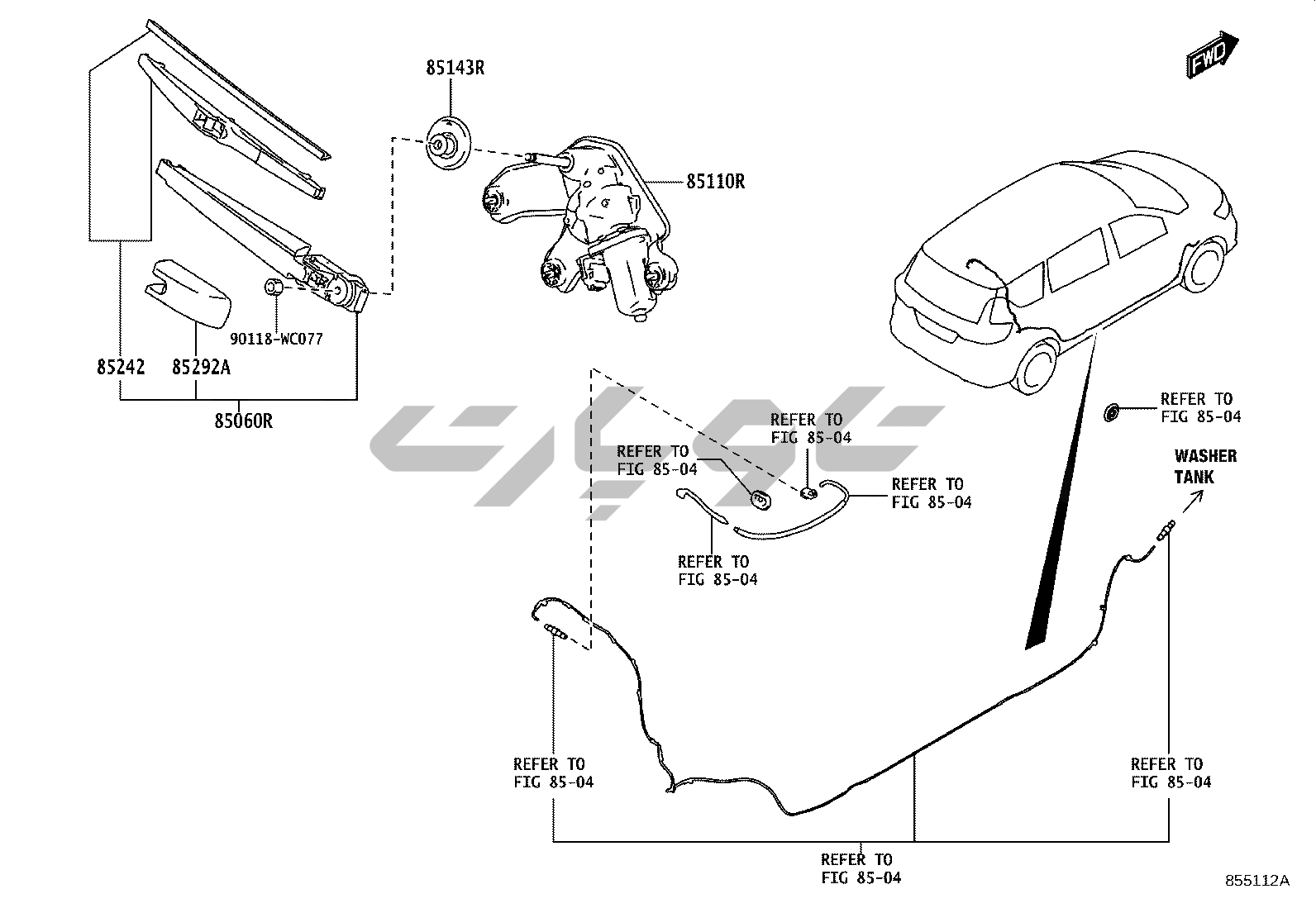 FWD

85143R

85110R

90118-WC077

85242
85292A

85060R

REFER TO
FIG 85-04

REFER TO
FIG 85-04

REFER TO
FIG 85-04

REFER TO
FIG 85-04

REFER TO
FIG 85-04

WASHER
TANK

REFER TO
FIG 85-04

REFER TO
FIG 85-04

REFER TO
FIG 85-04

855112A