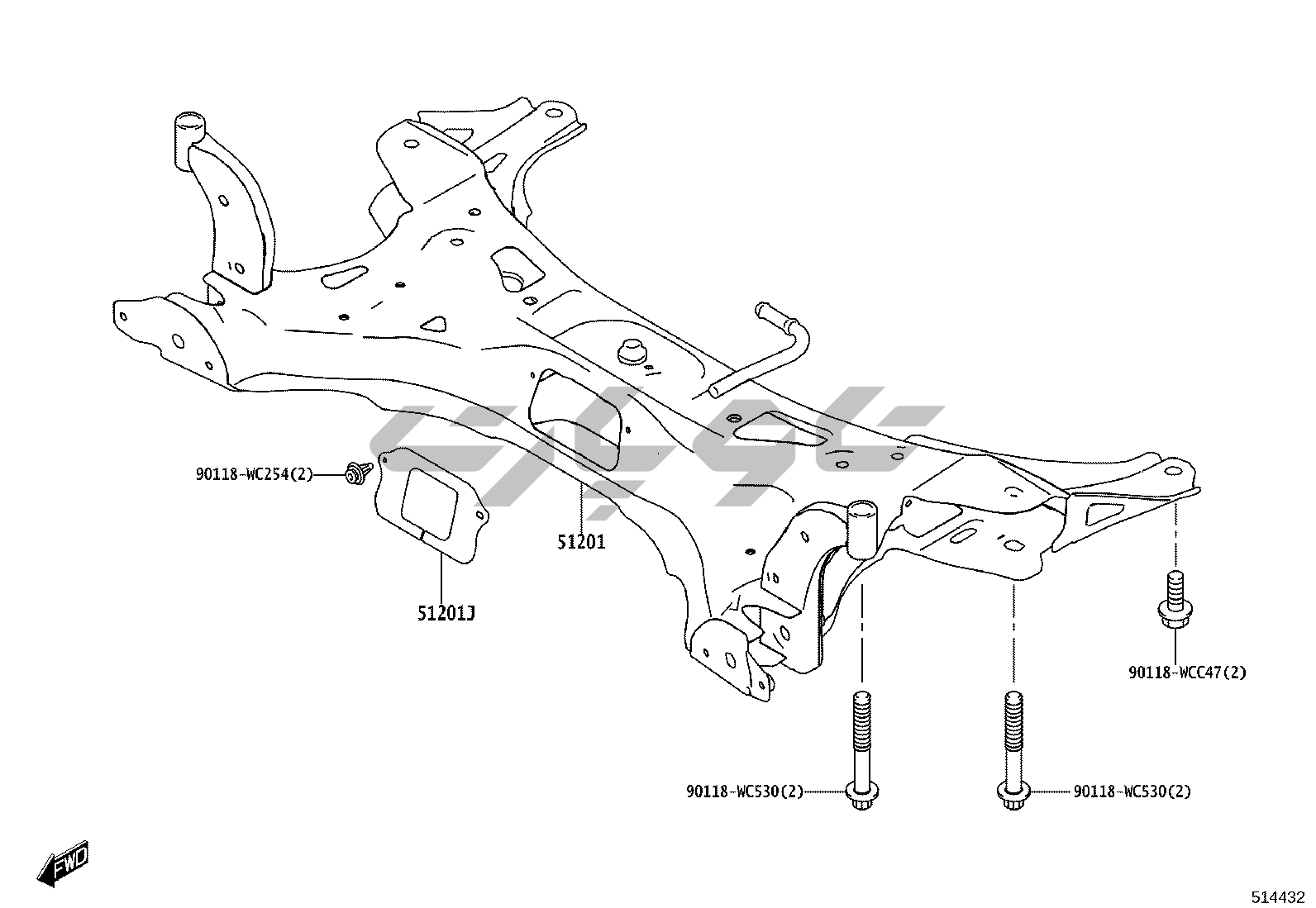 90118-WC254(2)

51201

51201J

90118-WCC47(2)

90118-WC530(2)

90118-WC530(2)

FWD

514432