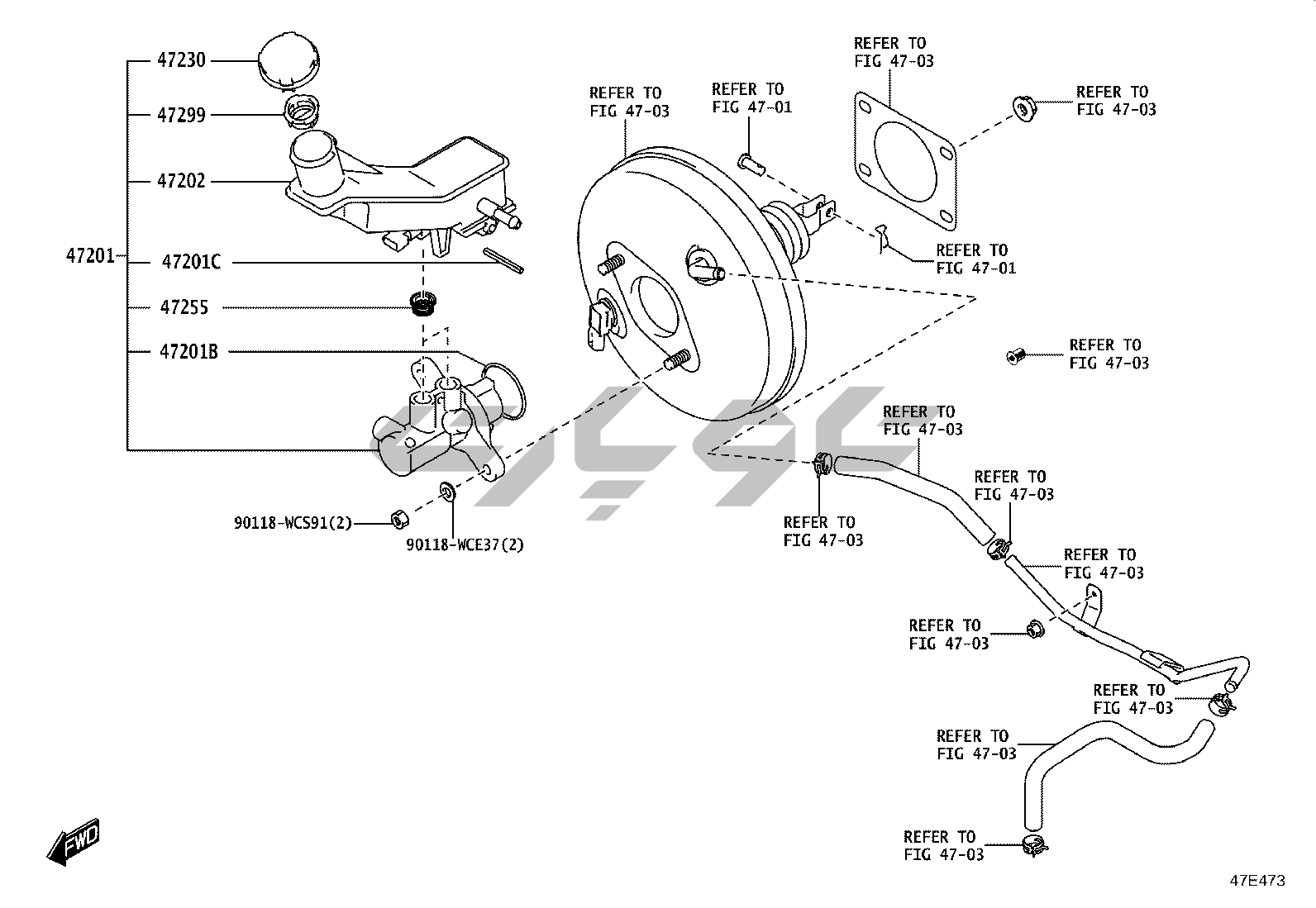 47230
47299
47202
47201
47201C
47255
47201B
90118-WCS91(2)
90118-WCE37(2)

REFER TO FIG 47-03

REFER TO FIG 47-01

REFER TO FIG 47-03

REFER TO FIG 47-03

REFER TO FIG 47-01

REFER TO FIG 47-03

REFER TO FIG 47-03

REFER TO FIG 47-03

REFER TO FIG 47-03

REFER TO FIG 47-03

REFER TO FIG 47-03

REFER TO FIG 47-03

REFER TO FIG 47-03

REFER TO FIG 47-03

FWD

47E473