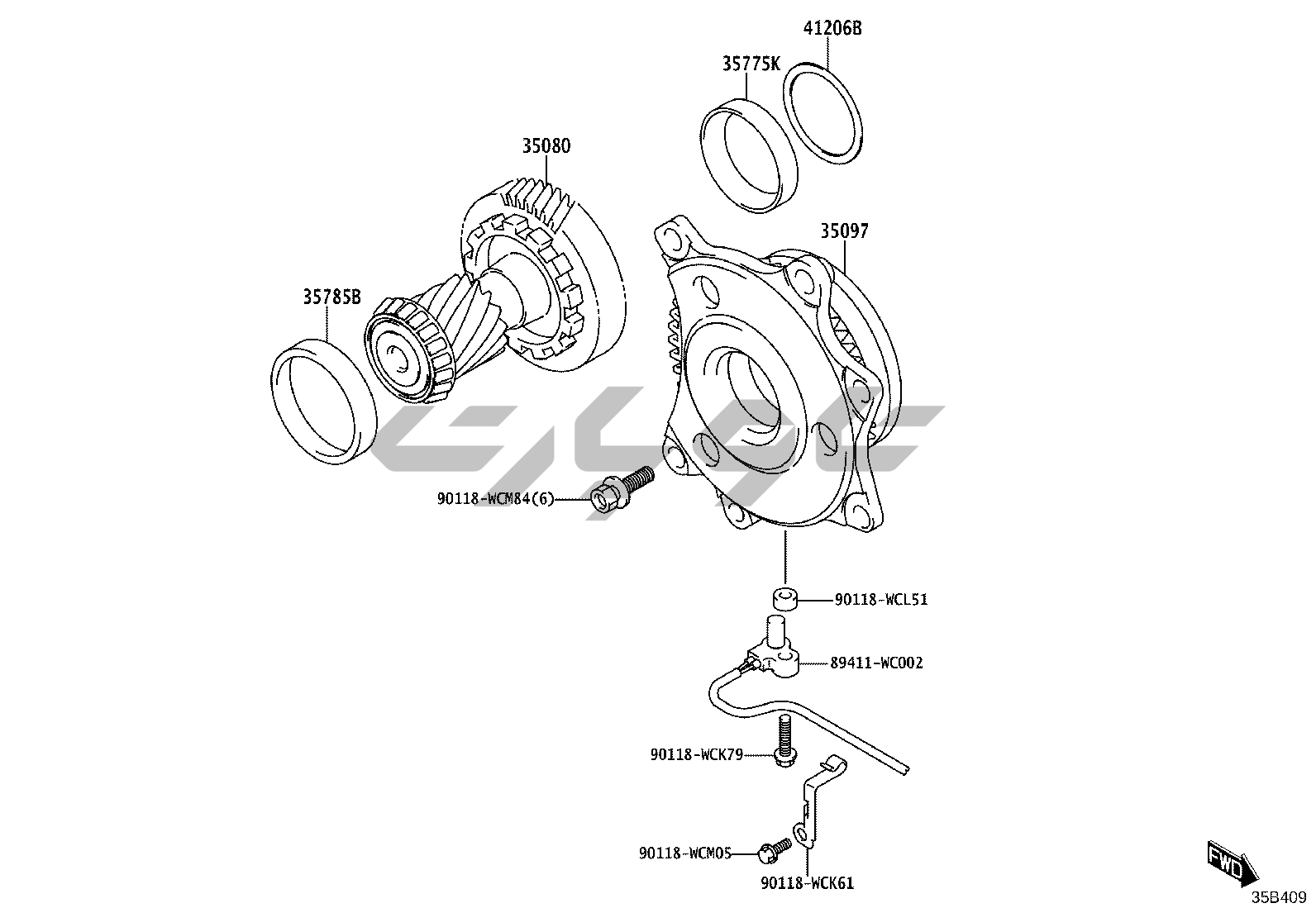 41206B
35775K
35080
35097
35785B
90118-WCM84(6)
90118-WCL51
89411-WC002
90118-WCK79
90118-WCM05
90118-WCK61
FWD
35B409