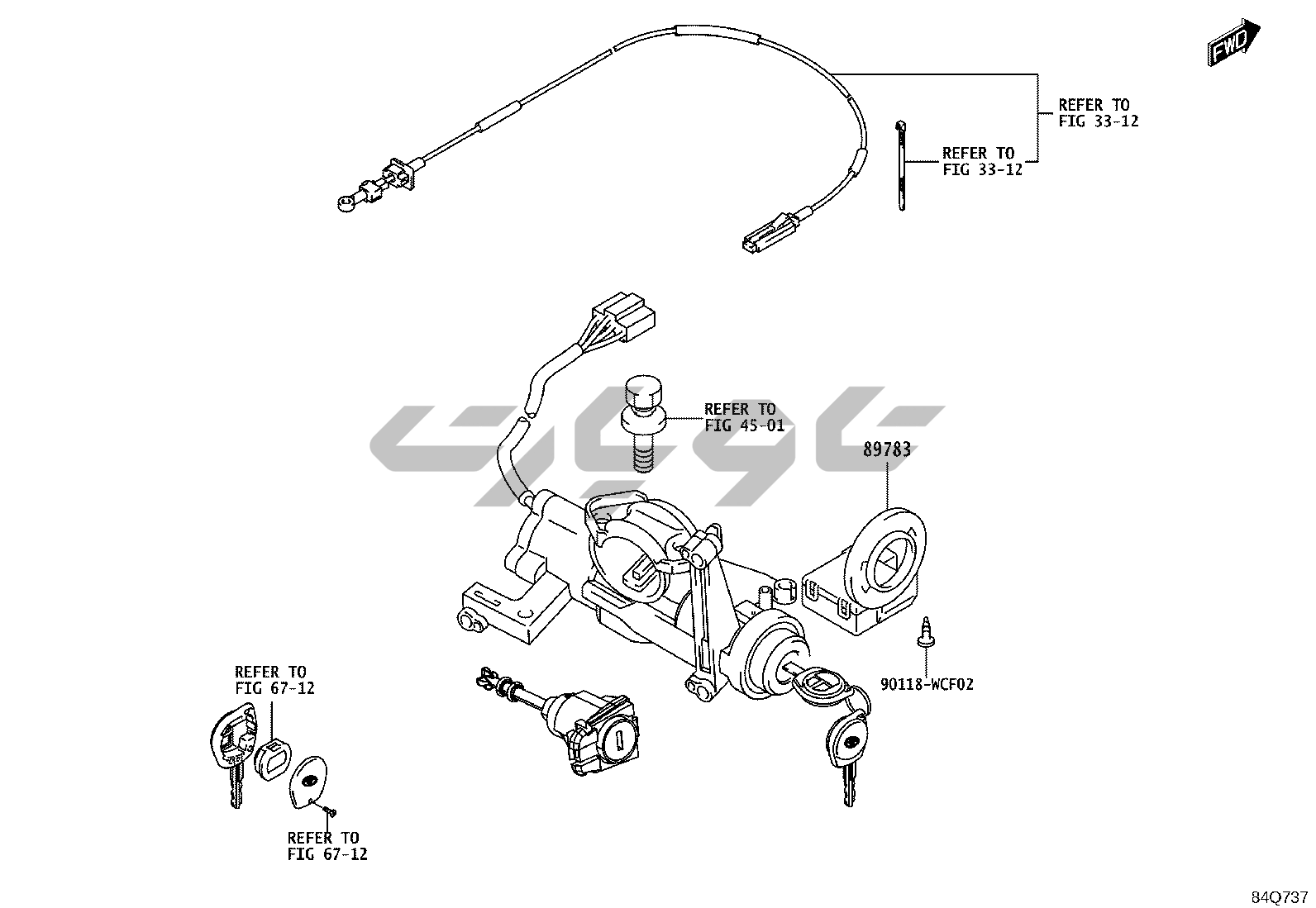 FWD

REFER TO
FIG 33-12

REFER TO
FIG 33-12

REFER TO
FIG 45-01

89783

90118-WCF02

REFER TO
FIG 67-12

REFER TO
FIG 67-12

84Q737