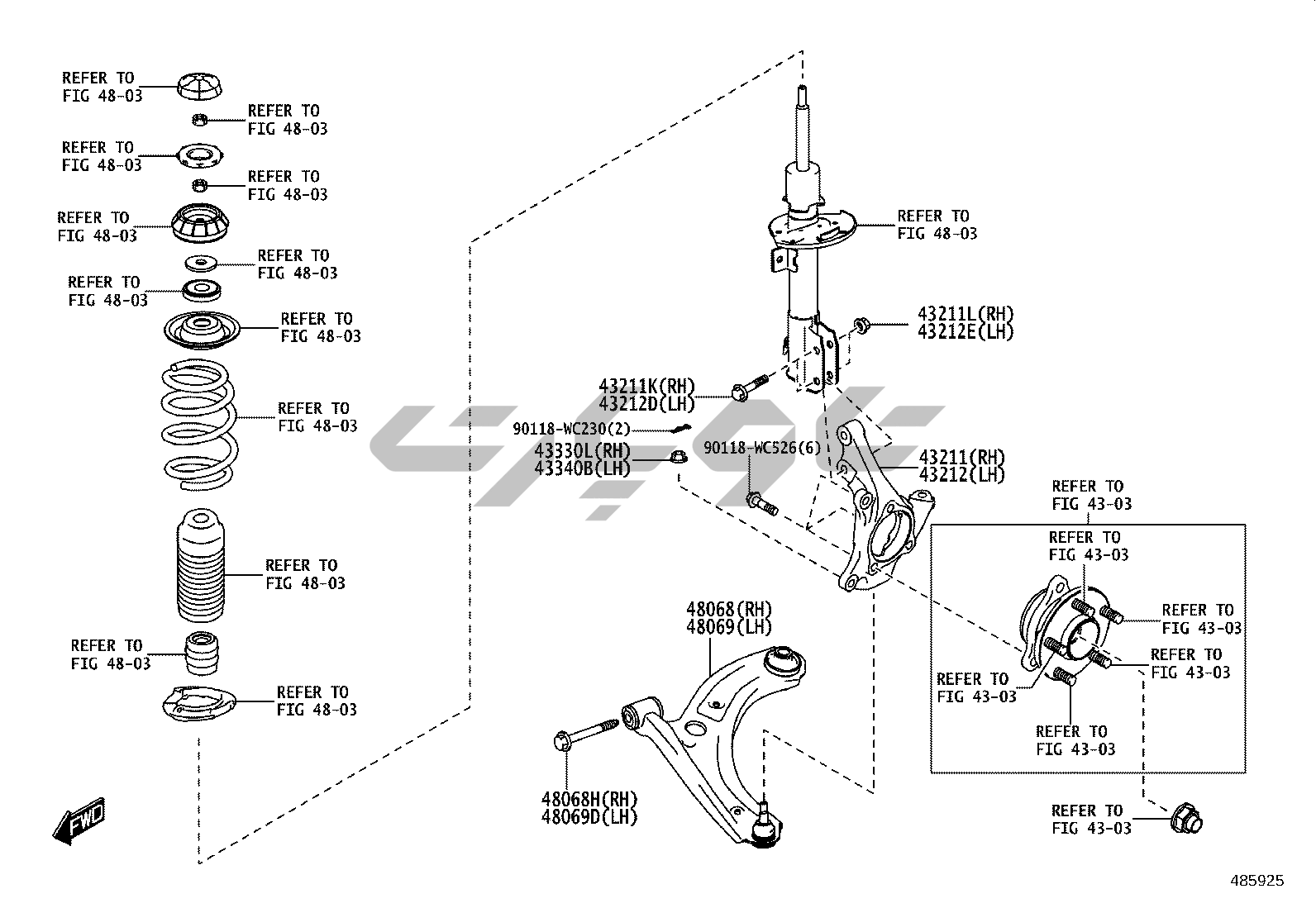 REFER TO
FIG 48-03

REFER TO
FIG 48-03

REFER TO
FIG 48-03

REFER TO
FIG 48-03

REFER TO
FIG 48-03

REFER TO
FIG 48-03

REFER TO
FIG 48-03

REFER TO
FIG 48-03

REFER TO
FIG 48-03

REFER TO
FIG 48-03

REFER TO
FIG 48-03

REFER TO
FIG 48-03

REFER TO
FIG 48-03

43211L(RH)
43212E(LH)

43211K(RH)
43212D(LH)

90118-WC230(2)

43330L(RH)
43340B(LH)

90118-WC526(6)

43211(RH)
43212(LH)

REFER TO
FIG 43-03

REFER TO
FIG 43-03

REFER TO
FIG 43-03

REFER TO
FIG 43-03

REFER TO
FIG 43-03

REFER TO
FIG 43-03

48068(RH)
48069(LH)

48068H(RH)
48069D(LH)

REFER TO
FIG 43-03

FWD

485925