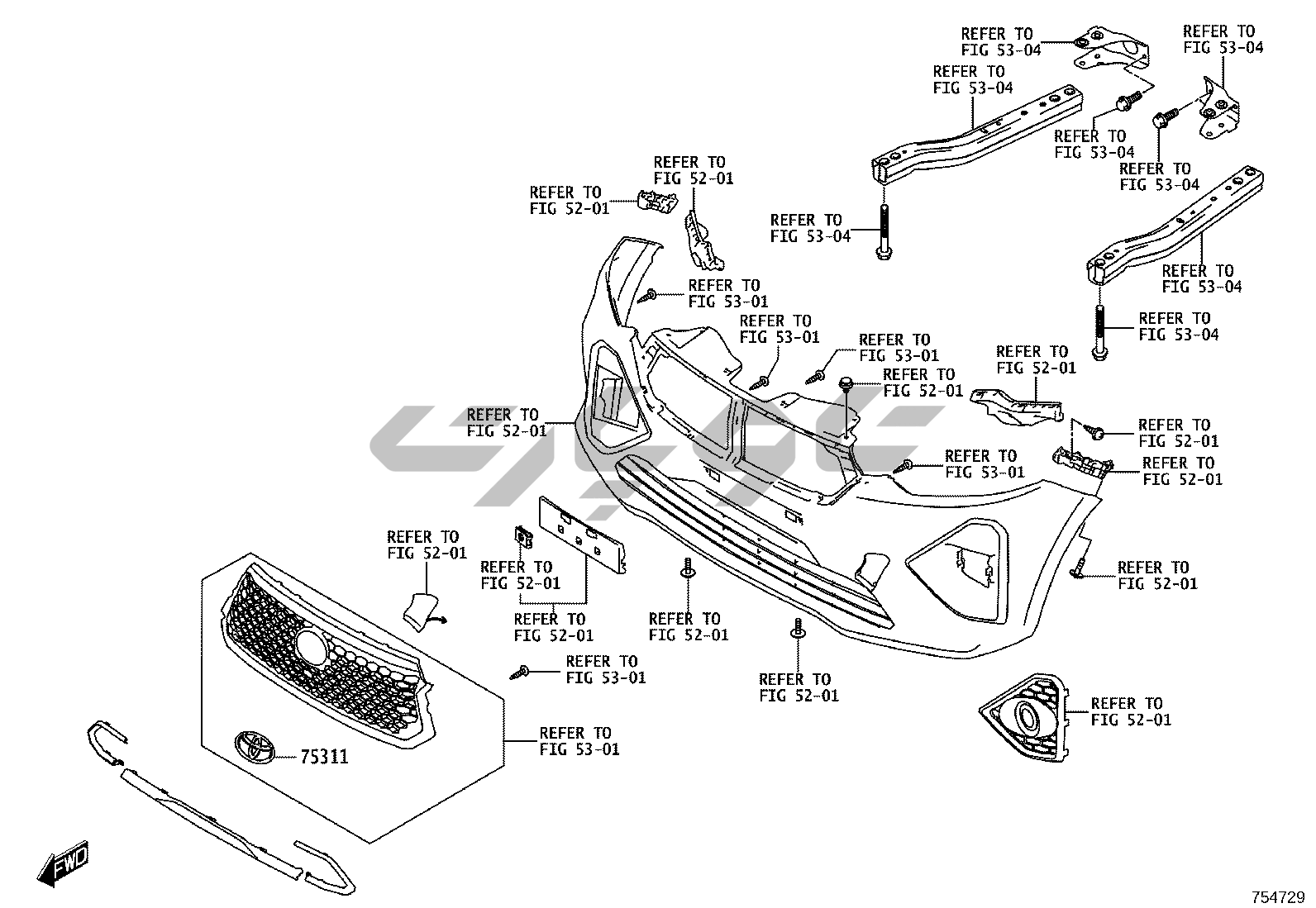 REFER TO
FIG 53-04

REFER TO
FIG 53-04

REFER TO
FIG 53-04

REFER TO
FIG 53-04

REFER TO
FIG 53-04

REFER TO
FIG 52-01

REFER TO
FIG 52-01

REFER TO
FIG 53-04

REFER TO
FIG 53-04

REFER TO
FIG 53-01

REFER TO
FIG 53-04

REFER TO
FIG 53-01

REFER TO
FIG 53-01

REFER TO
FIG 52-01

REFER TO
FIG 52-01

REFER TO
FIG 52-01

REFER TO
FIG 52-01

REFER TO
FIG 53-01

REFER TO
FIG 52-01

REFER TO
FIG 52-01

REFER TO
FIG 52-01

REFER TO
FIG 52-01

REFER TO
FIG 52-01

REFER TO
FIG 52-01

REFER TO
FIG 53-01

REFER TO
FIG 52-01

REFER TO
FIG 52-01

REFER TO
FIG 53-01

75311

FWD

754729