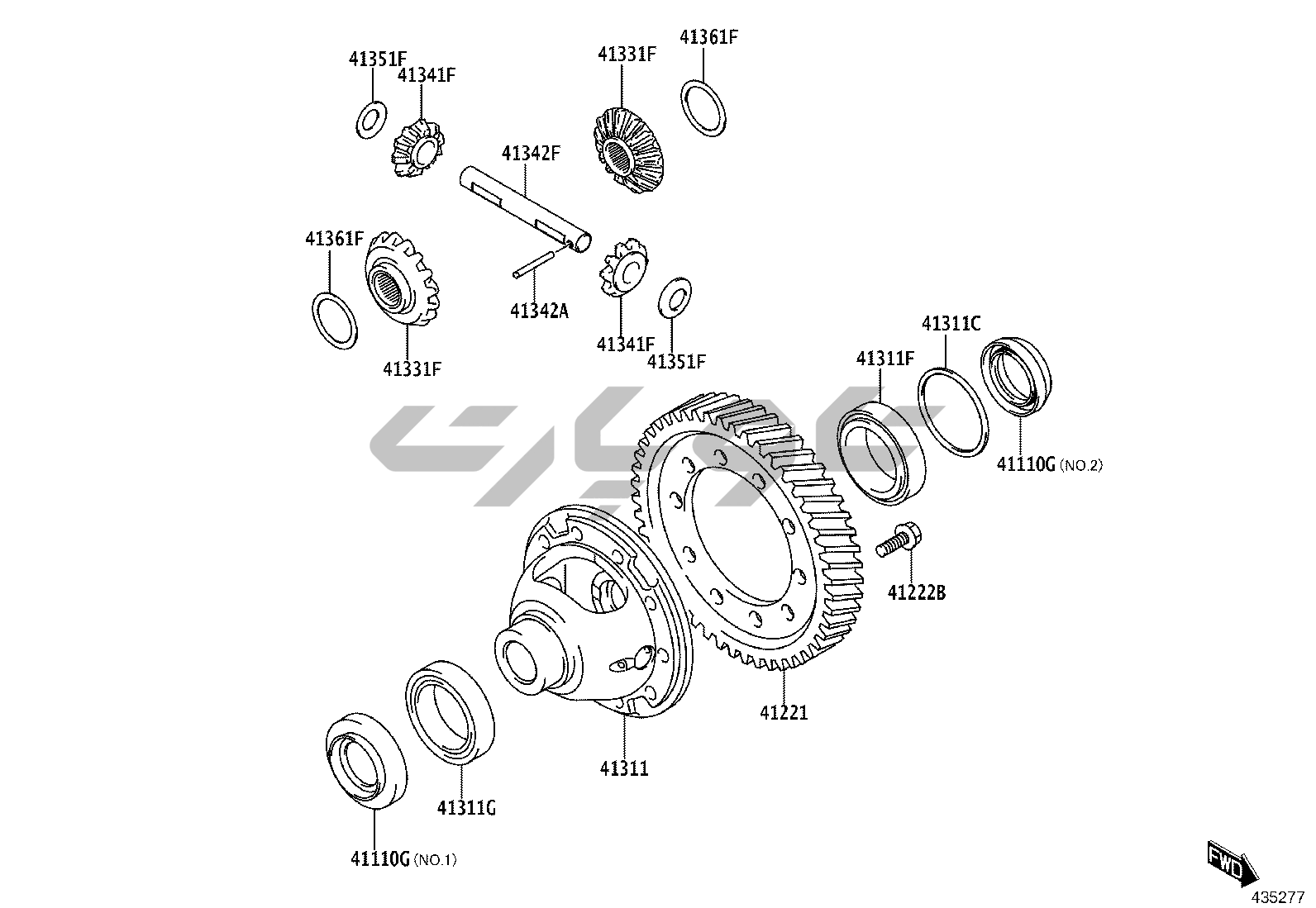 41351F
41341F
41331F
41361F
41342F
41361F
41342A
41341F
41351F
41331F
41311C
41311F
41110G (NO.2)
41222B
41221
41311
41311G
41110G (NO.1)
FWD
435277