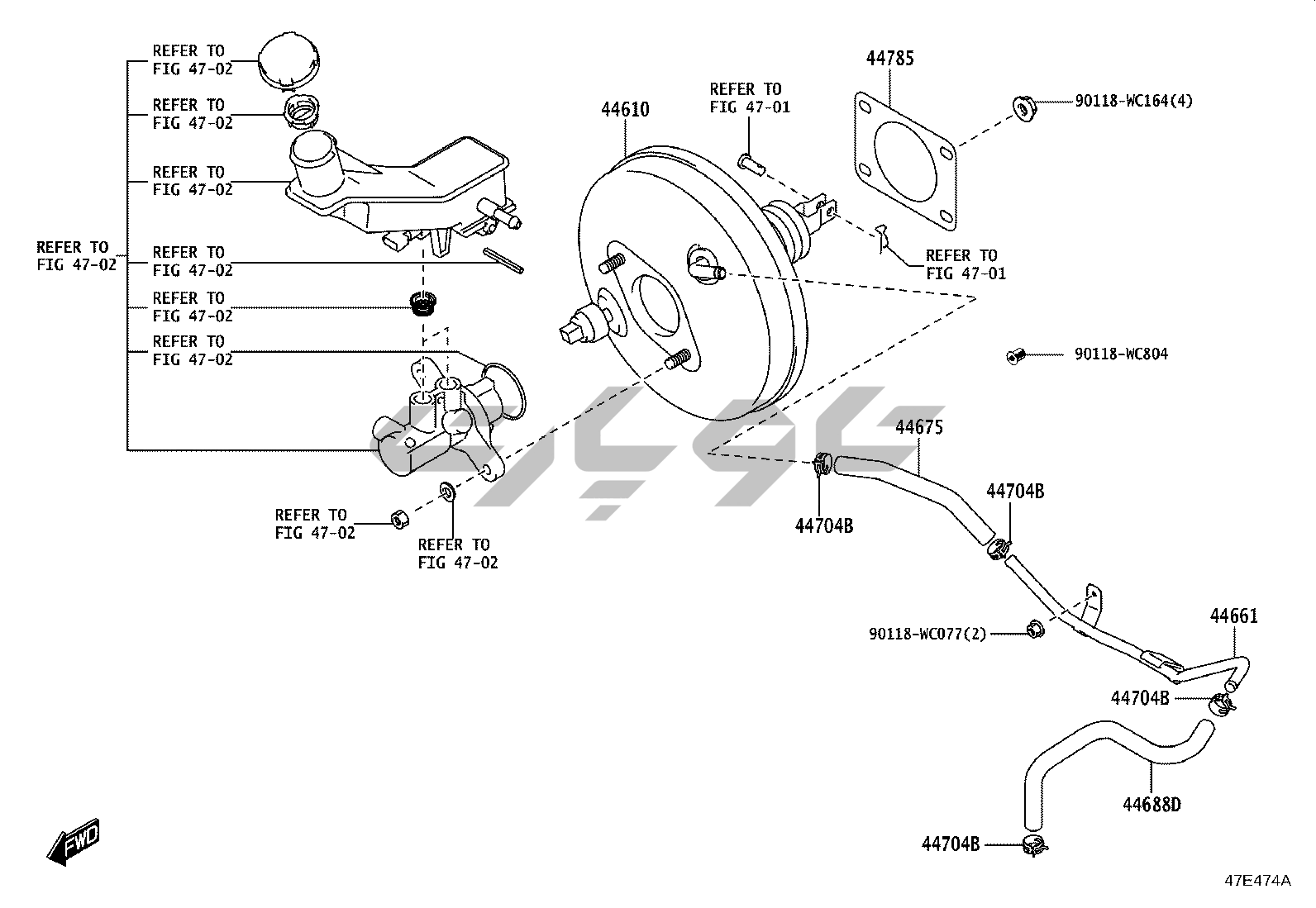 REFER TO
FIG 47-02

REFER TO
FIG 47-02

REFER TO
FIG 47-02

REFER TO
FIG 47-02

REFER TO
FIG 47-02

REFER TO
FIG 47-02

REFER TO
FIG 47-02

REFER TO
FIG 47-02

REFER TO
FIG 47-02

44610

REFER TO
FIG 47-01

44785

90118-WC164(4)

REFER TO
FIG 47-01

90118-WC804

44675

44704B

44704B

90118-WC077(2)

44661

44704B

44688D

44704B

FWD

47E474A