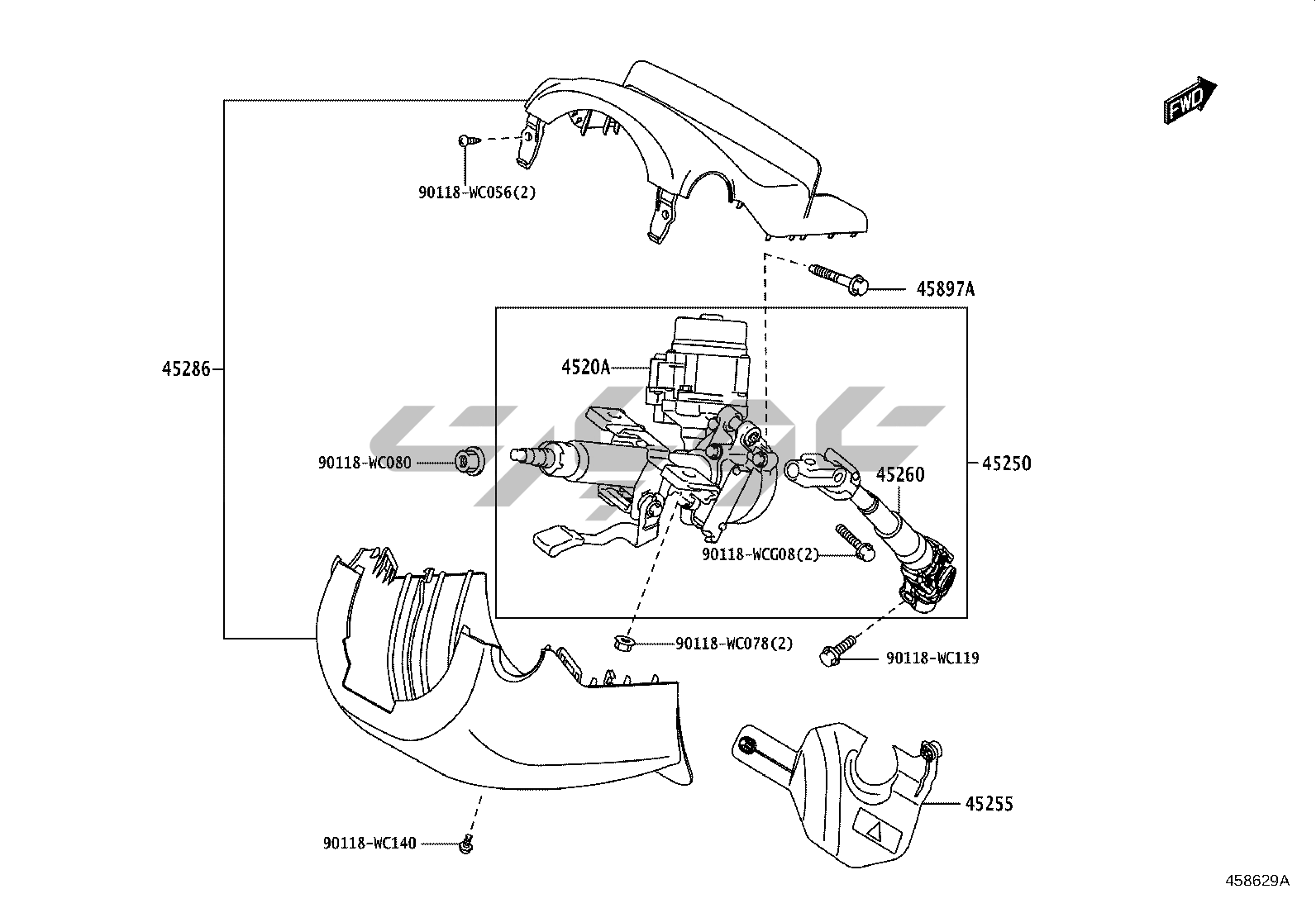 FWD

90118-WC056(2)

45897A

45286

4520A

90118-WC080

45250

45260

90118-WCG08(2)

90118-WC078(2)

90118-WC119

45255

90118-WC140

458629A