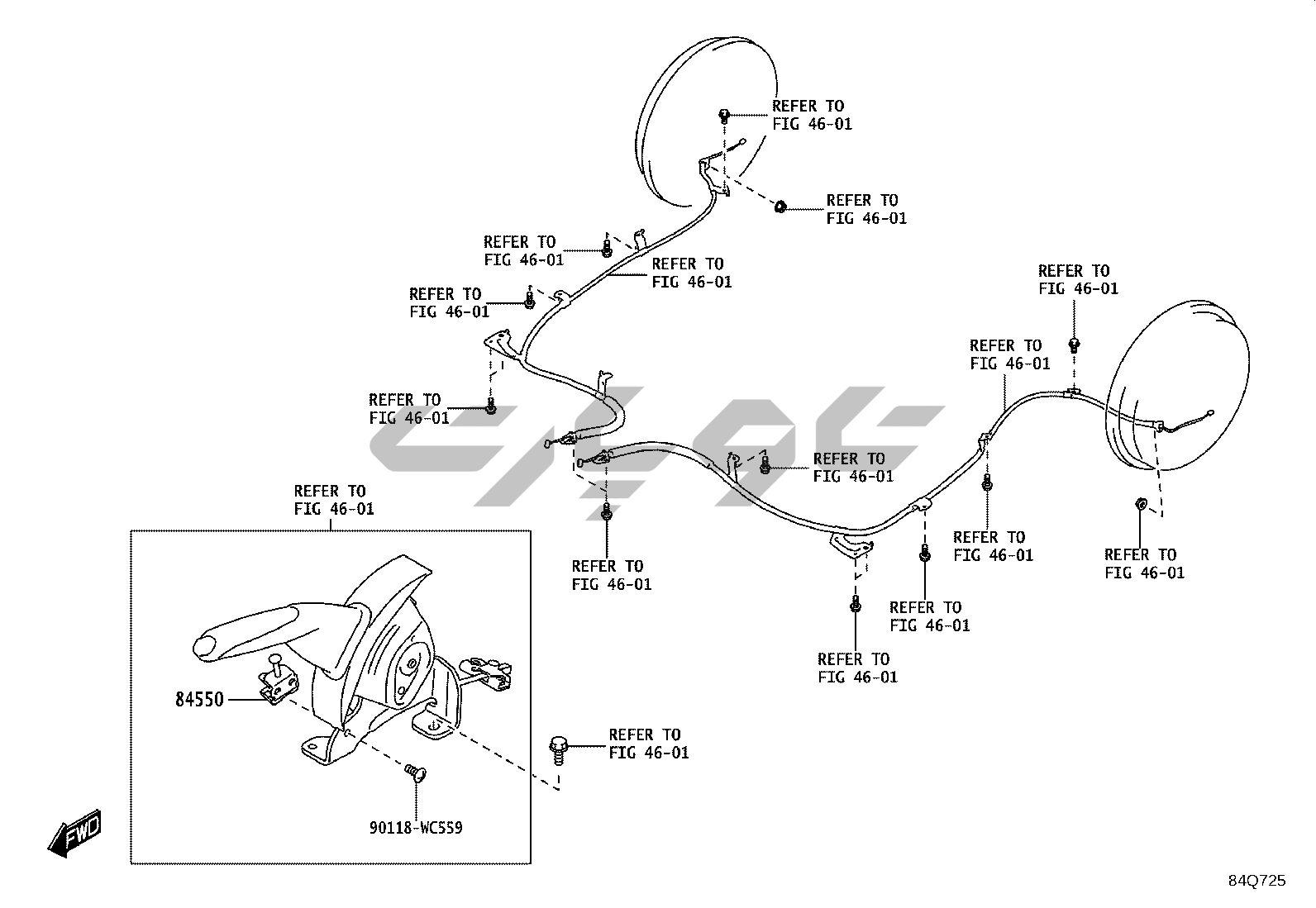 REFER TO
FIG 46-01

REFER TO
FIG 46-01

REFER TO
FIG 46-01

REFER TO
FIG 46-01

REFER TO
FIG 46-01

REFER TO
FIG 46-01

REFER TO
FIG 46-01

REFER TO
FIG 46-01

REFER TO
FIG 46-01

REFER TO
FIG 46-01

REFER TO
FIG 46-01

REFER TO
FIG 46-01

REFER TO
FIG 46-01

REFER TO
FIG 46-01

REFER TO
FIG 46-01

84550

REFER TO
FIG 46-01

90118-WC559

FWD

84Q725