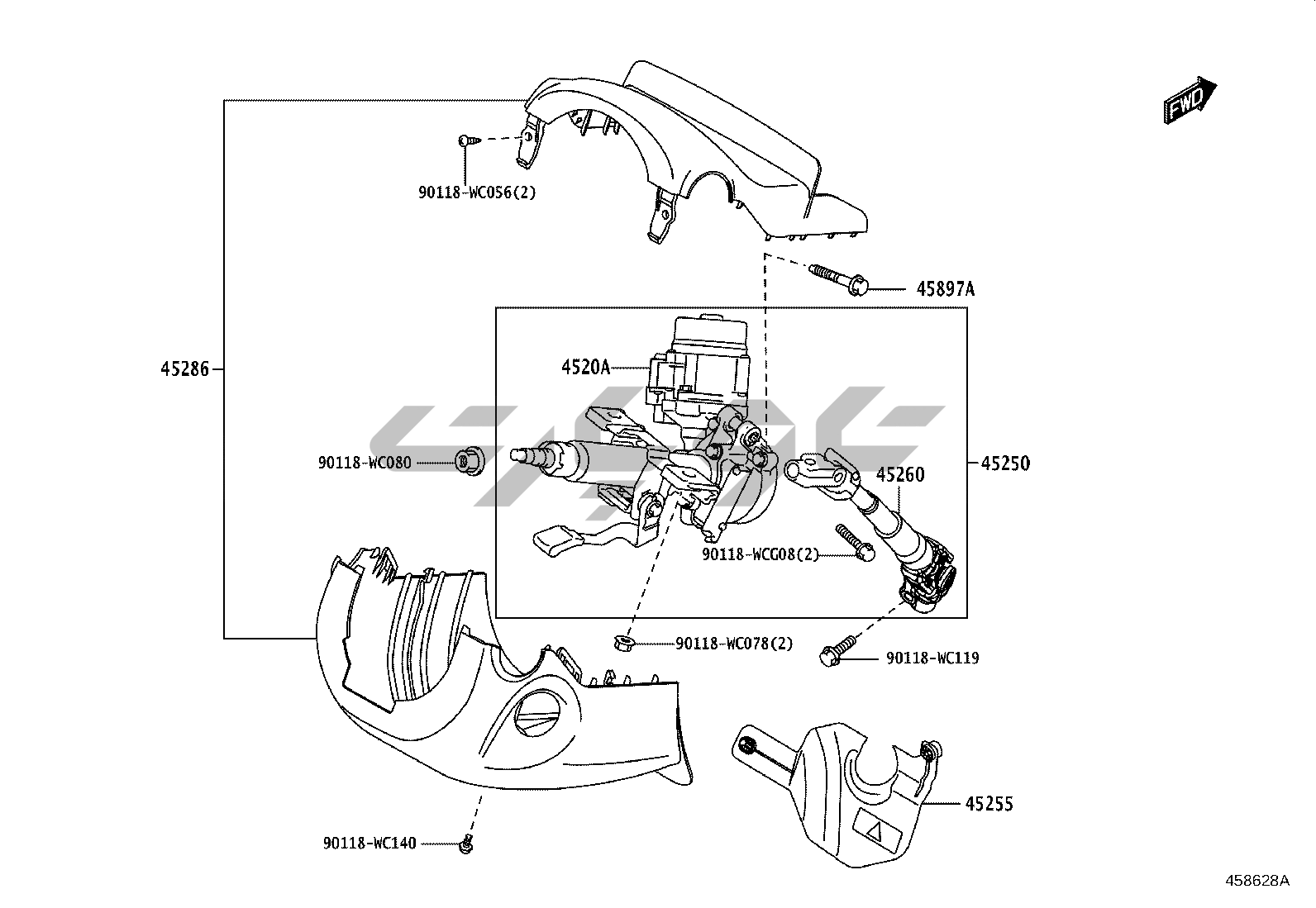 FWD

90118-WC056(2)

45897A

45286

4520A

90118-WC080

45250

45260

90118-WCG08(2)

90118-WC078(2)

90118-WC119

45255

90118-WC140

458628A