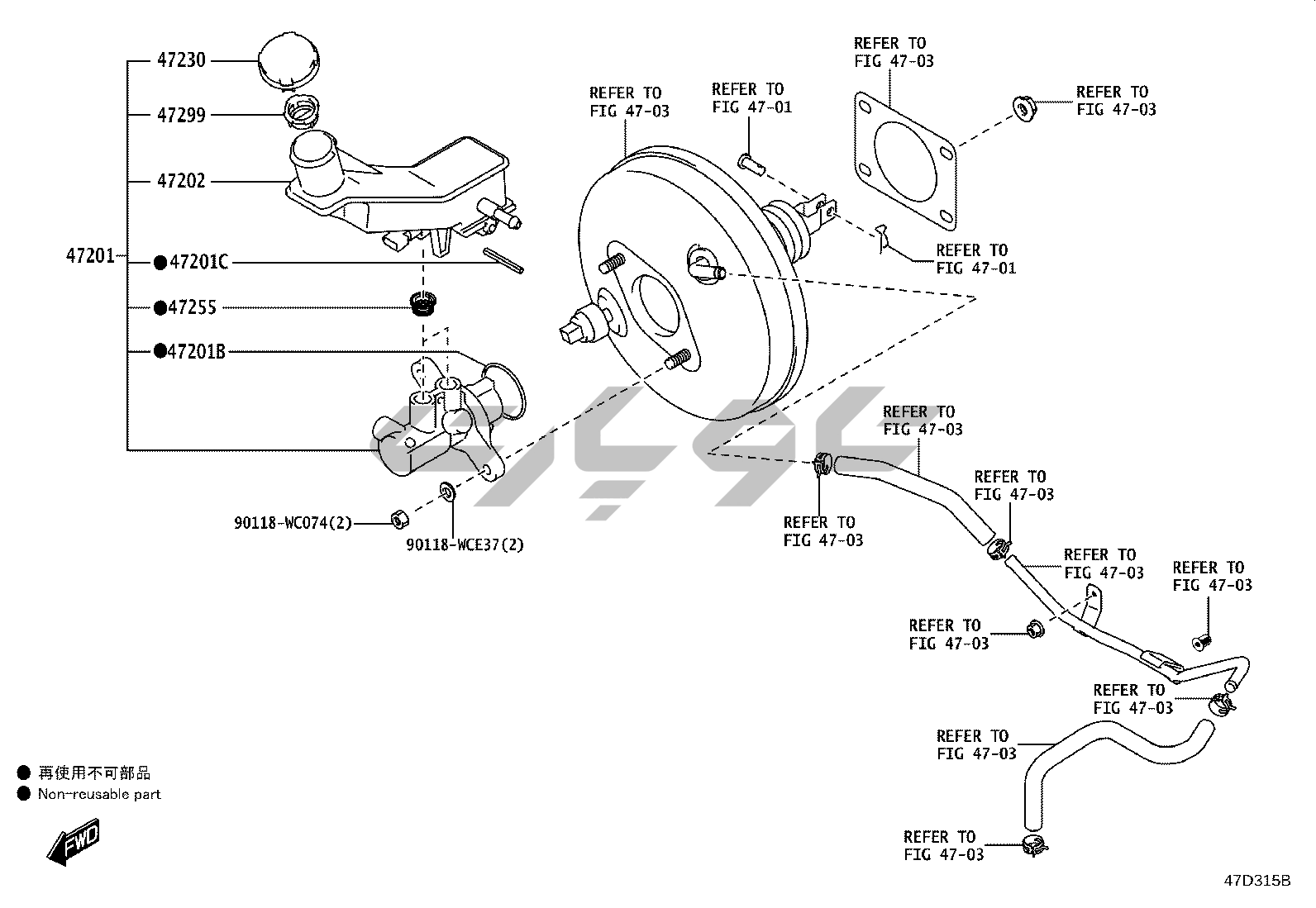 47230
47299
47202
47201
●47201C
●47255
●47201B
90118-WC074(2)
90118-WCE37(2)

REFER TO FIG 47-03
REFER TO FIG 47-01
REFER TO FIG 47-03
REFER TO FIG 47-03
REFER TO FIG 47-01
REFER TO FIG 47-03
REFER TO FIG 47-03
REFER TO FIG 47-03
REFER TO FIG 47-03
REFER TO FIG 47-03
REFER TO FIG 47-03
REFER TO FIG 47-03
REFER TO FIG 47-03
REFER TO FIG 47-03

● 再使用不可部品
● Non-reusable part

FWD

47D315B