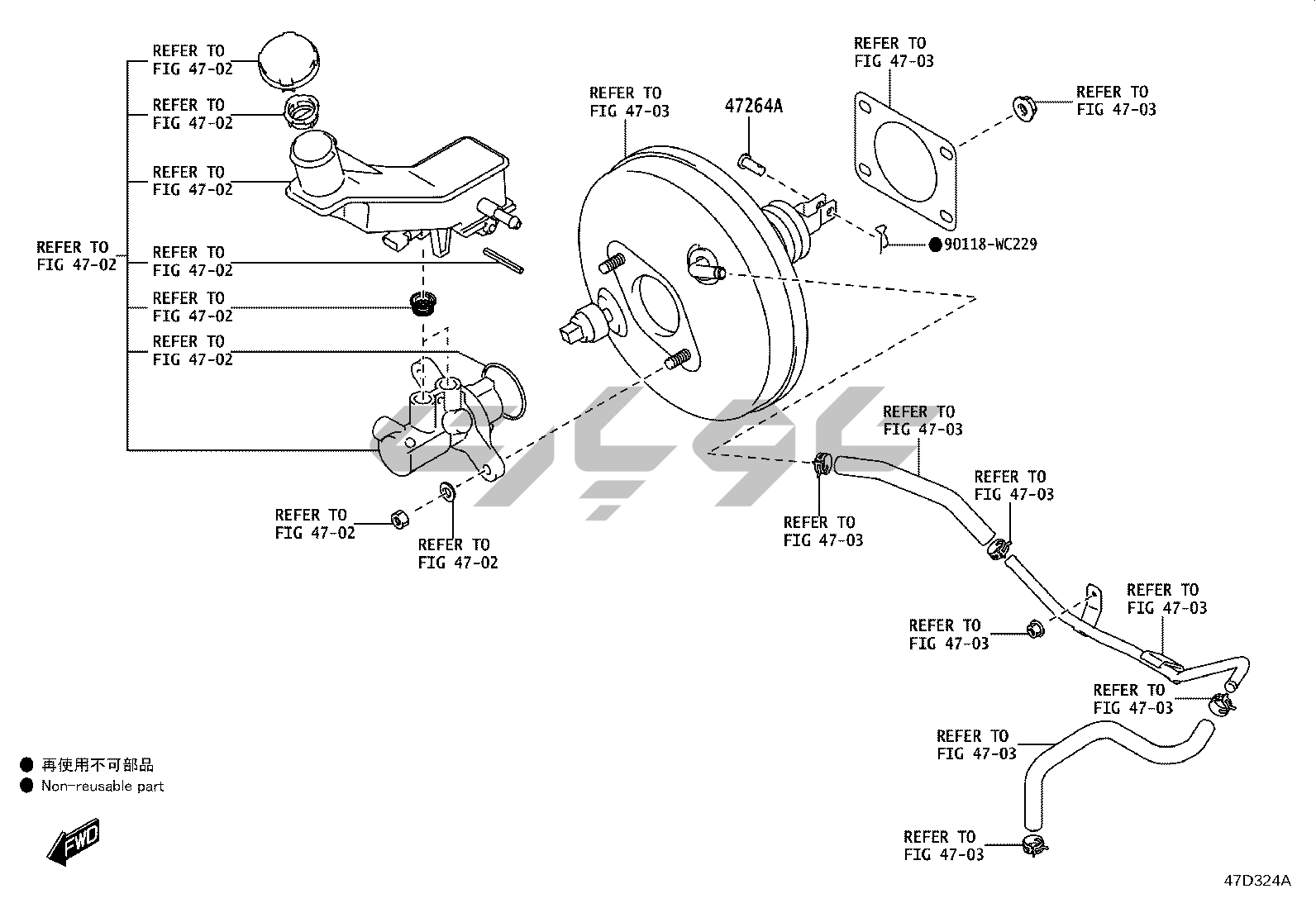 REFER TO
FIG 47-02

REFER TO
FIG 47-02

REFER TO
FIG 47-02

REFER TO
FIG 47-02

REFER TO
FIG 47-02

REFER TO
FIG 47-02

REFER TO
FIG 47-02

REFER TO
FIG 47-02

REFER TO
FIG 47-02

REFER TO
FIG 47-03

47264A

REFER TO
FIG 47-03

REFER TO
FIG 47-03

90118-WC229

REFER TO
FIG 47-03

REFER TO
FIG 47-03

REFER TO
FIG 47-03

REFER TO
FIG 47-03

REFER TO
FIG 47-03

REFER TO
FIG 47-03

REFER TO
FIG 47-03

REFER TO
FIG 47-03

再使用不可部品
Non-reusable part

FWD

47D324A