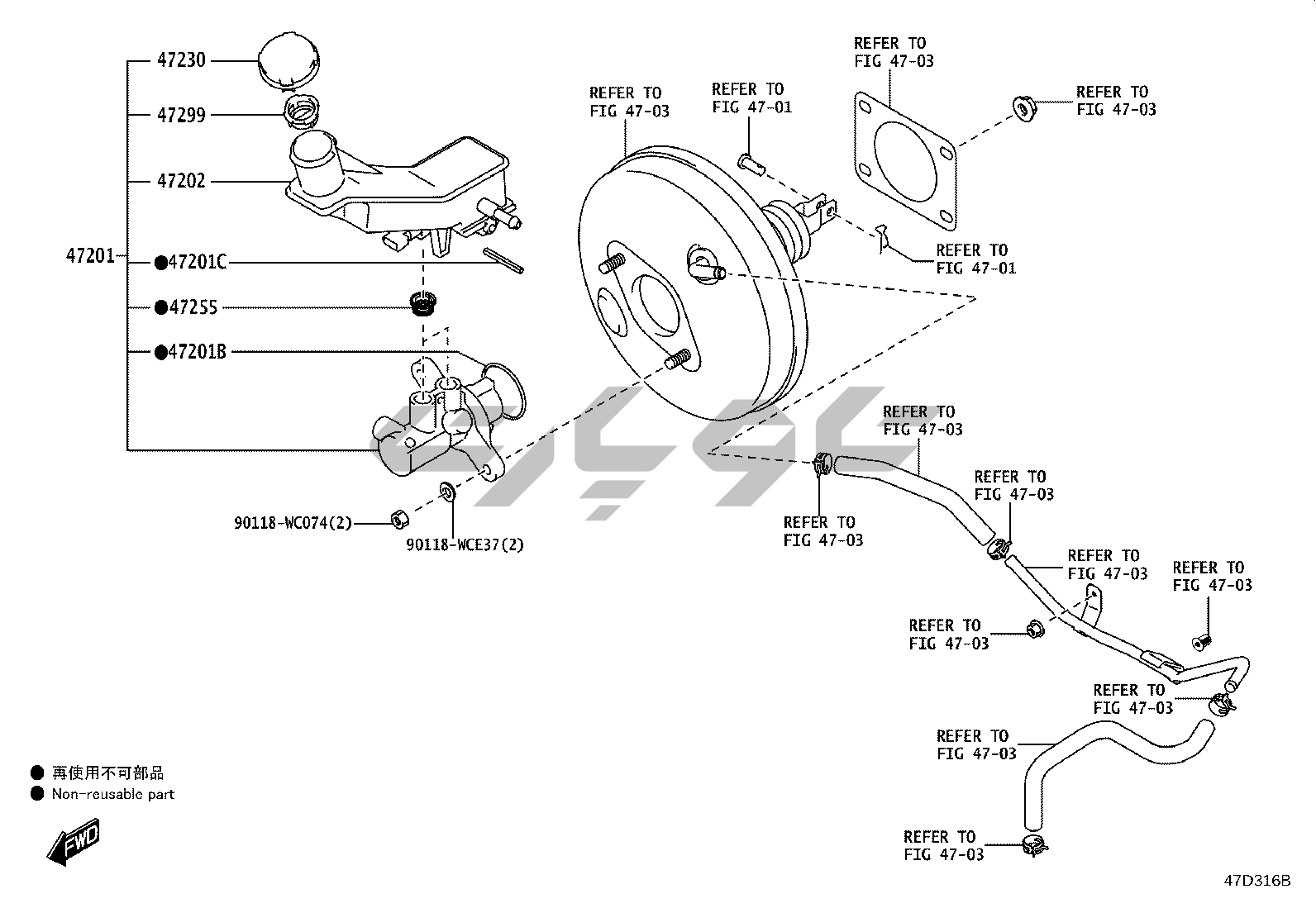 47230
47299
47202
47201
●47201C
●47255
●47201B
90118-WC074(2)
90118-WCE37(2)

REFER TO FIG 47-03
REFER TO FIG 47-01
REFER TO FIG 47-03
REFER TO FIG 47-03
REFER TO FIG 47-01
REFER TO FIG 47-03
REFER TO FIG 47-03
REFER TO FIG 47-03
REFER TO FIG 47-03
REFER TO FIG 47-03
REFER TO FIG 47-03
REFER TO FIG 47-03
REFER TO FIG 47-03
REFER TO FIG 47-03

● 再使用不可部品
● Non-reusable part

FWD

47D316B