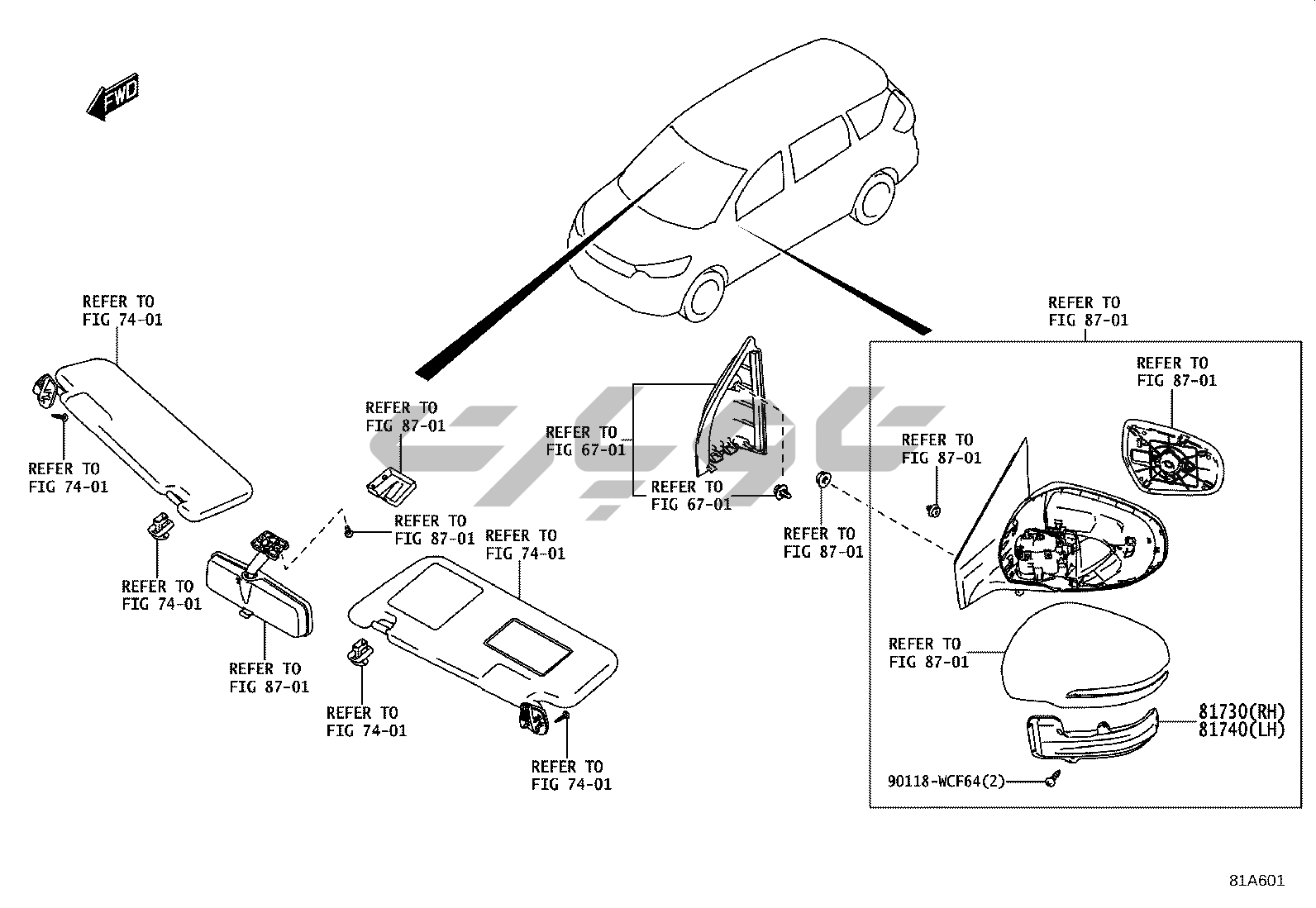 FWD

REFER TO
FIG 74-01

REFER TO
FIG 74-01

REFER TO
FIG 74-01

REFER TO
FIG 87-01

REFER TO
FIG 87-01

REFER TO
FIG 87-01

REFER TO
FIG 74-01

REFER TO
FIG 74-01

REFER TO
FIG 74-01

REFER TO
FIG 67-01

REFER TO
FIG 67-01

REFER TO
FIG 87-01

REFER TO
FIG 87-01

REFER TO
FIG 87-01

REFER TO
FIG 87-01

REFER TO
FIG 87-01

81730(RH)
81740(LH)

90118-WCF64(2)

81A601