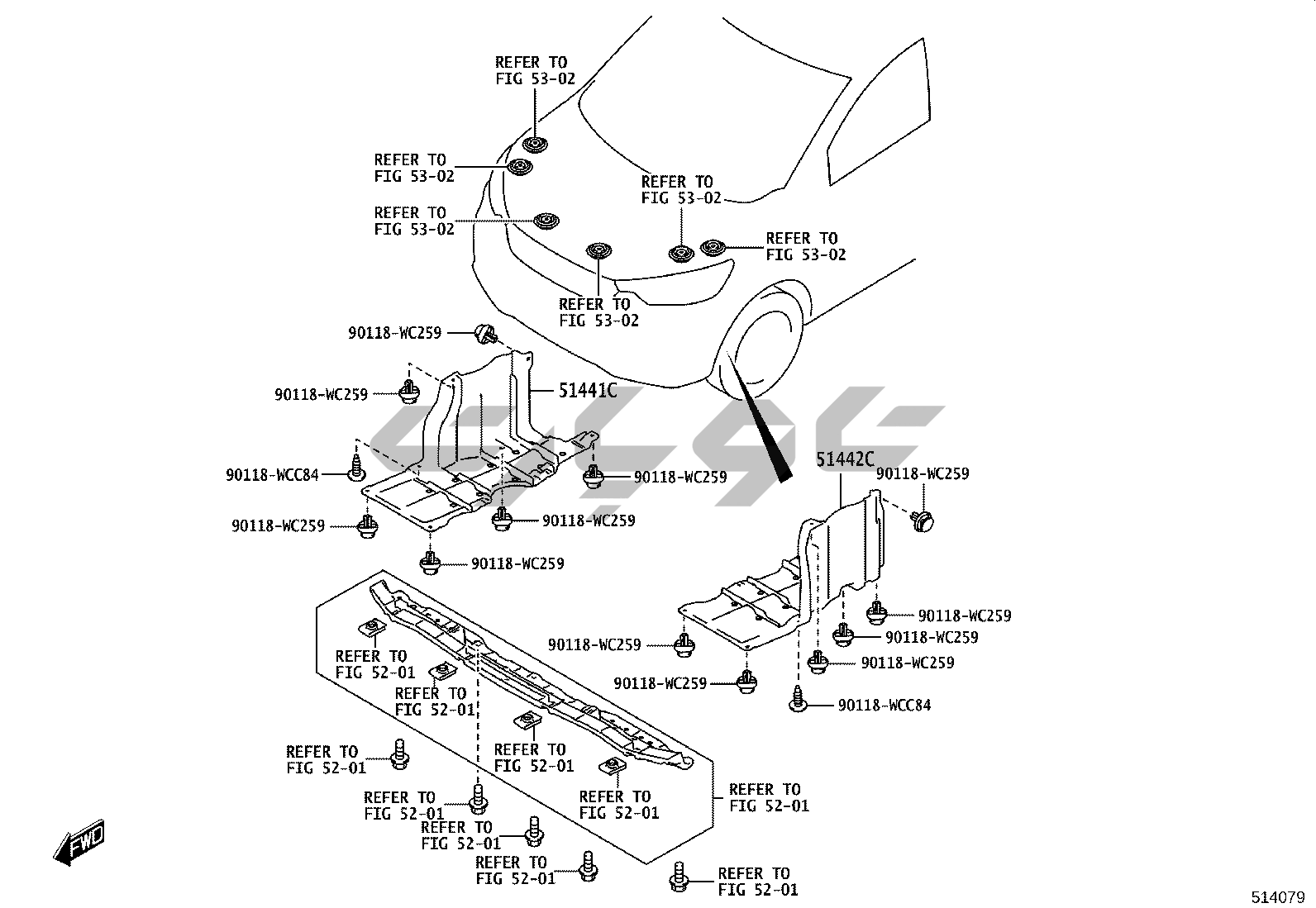 REFER TO
FIG 53-02

REFER TO
FIG 53-02

REFER TO
FIG 53-02

REFER TO
FIG 53-02

REFER TO
FIG 53-02

REFER TO
FIG 53-02

90118-WC259

90118-WC259

51441C

90118-WCC84

90118-WC259

90118-WC259

90118-WC259

90118-WC259

51442C

90118-WC259

90118-WC259

90118-WC259

90118-WC259

90118-WC259

90118-WC259

90118-WCC84

REFER TO
FIG 52-01

REFER TO
FIG 52-01

REFER TO
FIG 52-01

REFER TO
FIG 52-01

REFER TO
FIG 52-01

REFER TO
FIG 52-01

REFER TO
FIG 52-01

REFER TO
FIG 52-01

REFER TO
FIG 52-01

REFER TO
FIG 52-01

FWD

514079