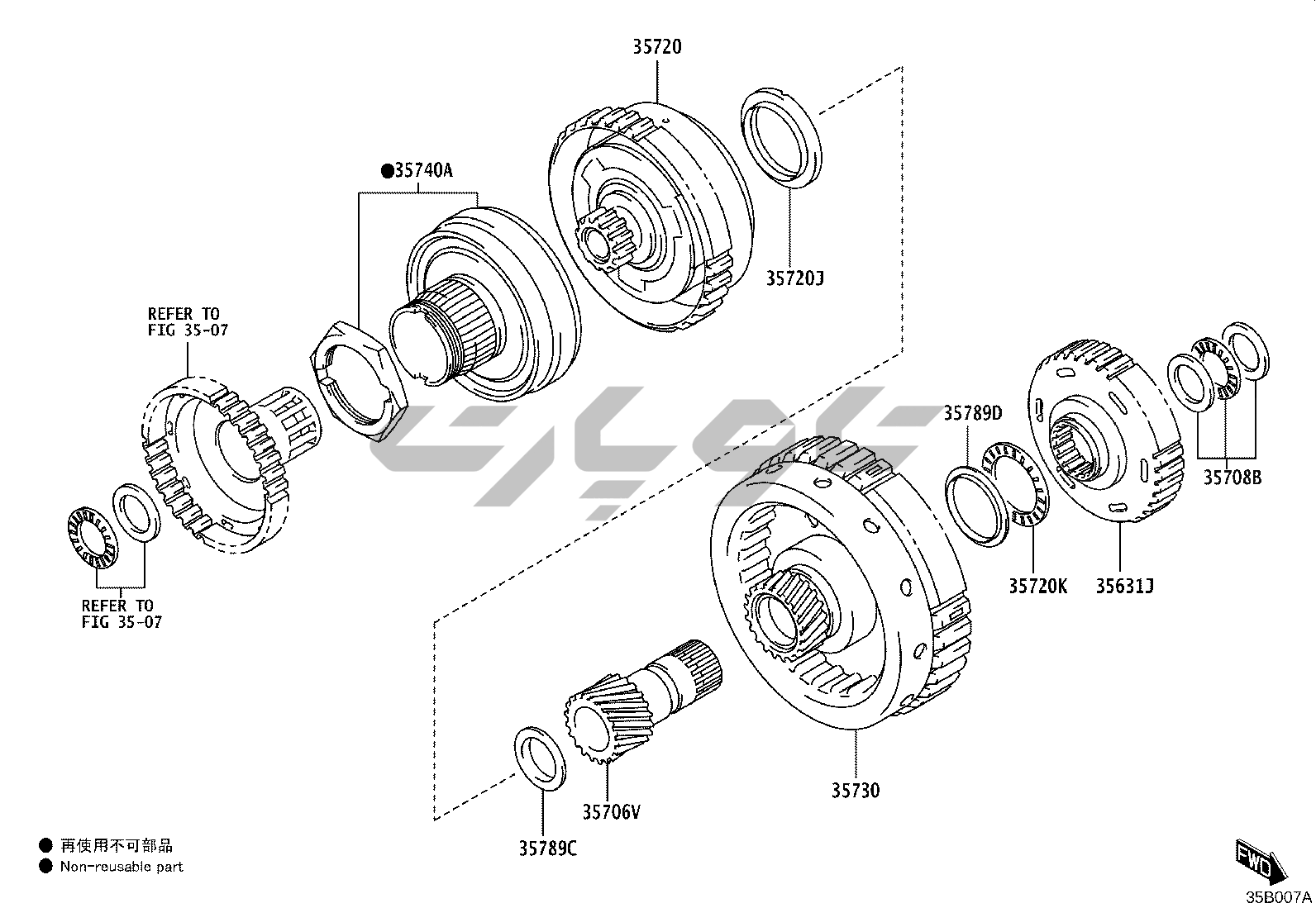 35720

●35740A

35720J

REFER TO
FIG 35-07

35789D

35708B

35720K

35631J

REFER TO
FIG 35-07

35730

35706V

35789C

● 再使用不可部品
● Non-reusable part

FWD

35B007A