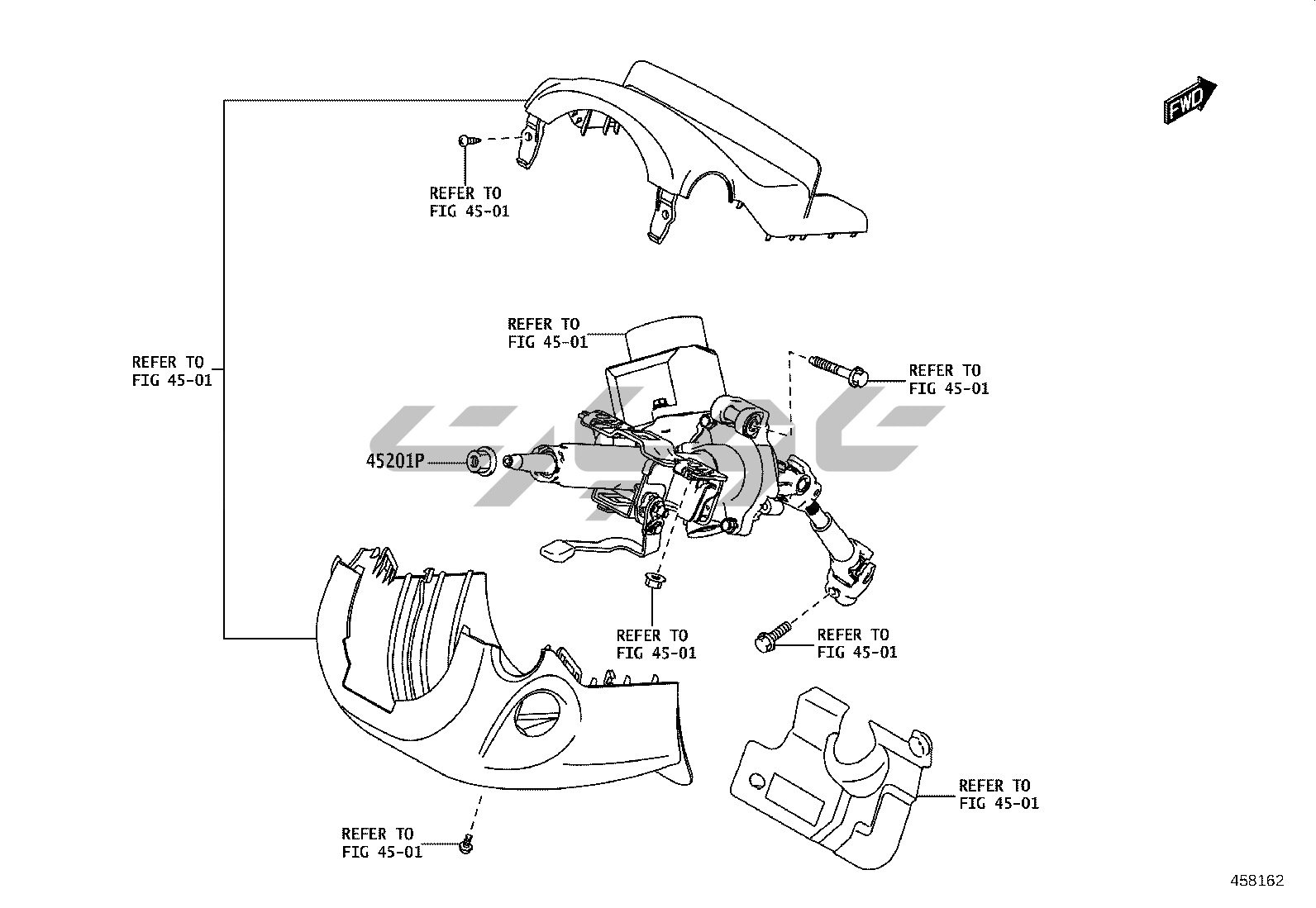 FWD

REFER TO
FIG 45-01

REFER TO
FIG 45-01

REFER TO
FIG 45-01

REFER TO
FIG 45-01

45201P

REFER TO
FIG 45-01

REFER TO
FIG 45-01

REFER TO
FIG 45-01

REFER TO
FIG 45-01

458162