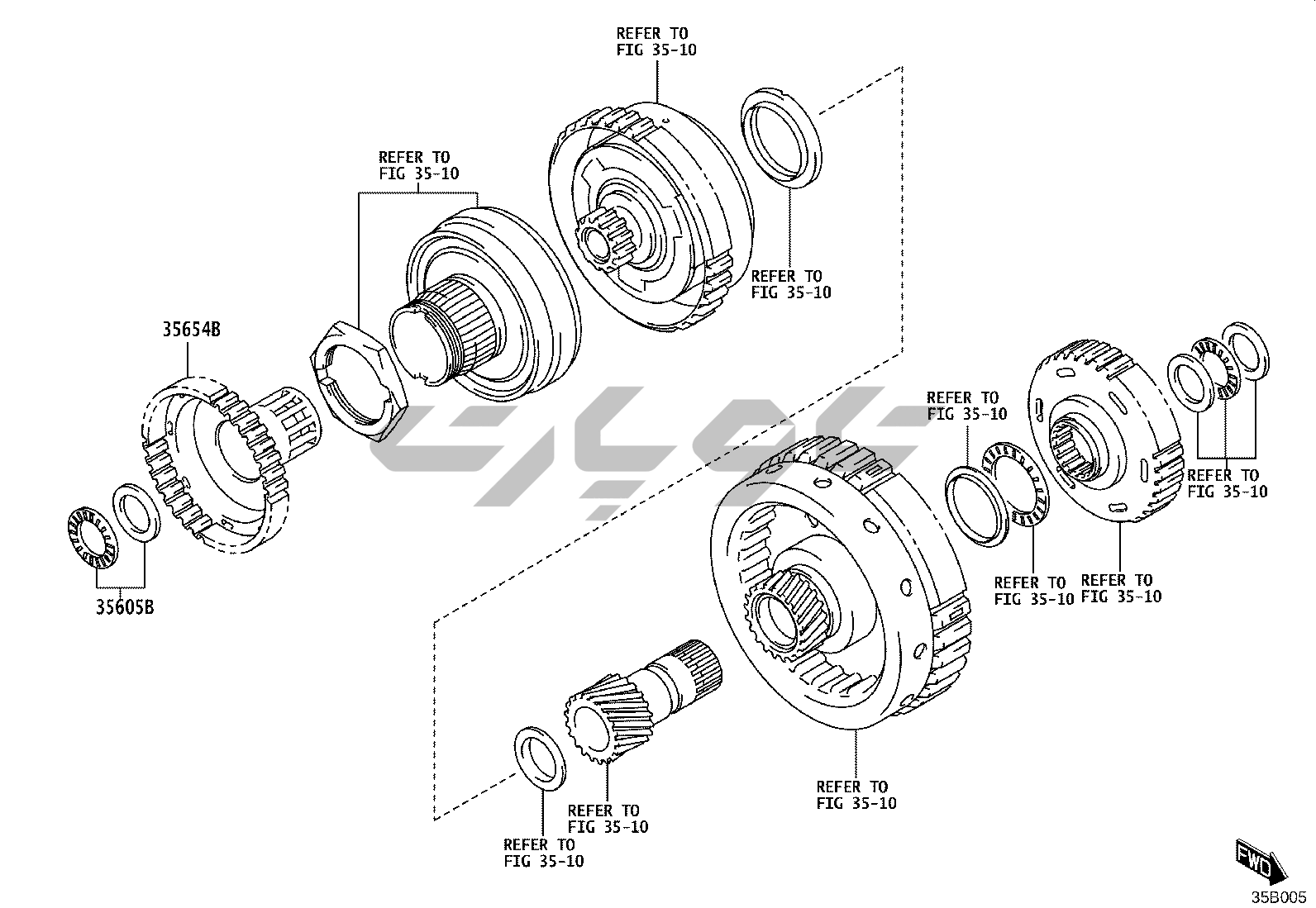 REFER TO
FIG 35-10

REFER TO
FIG 35-10

REFER TO
FIG 35-10

35654B

35605B

REFER TO
FIG 35-10

REFER TO
FIG 35-10

REFER TO
FIG 35-10

REFER TO
FIG 35-10

REFER TO
FIG 35-10

REFER TO
FIG 35-10

REFER TO
FIG 35-10

FWD

35B005