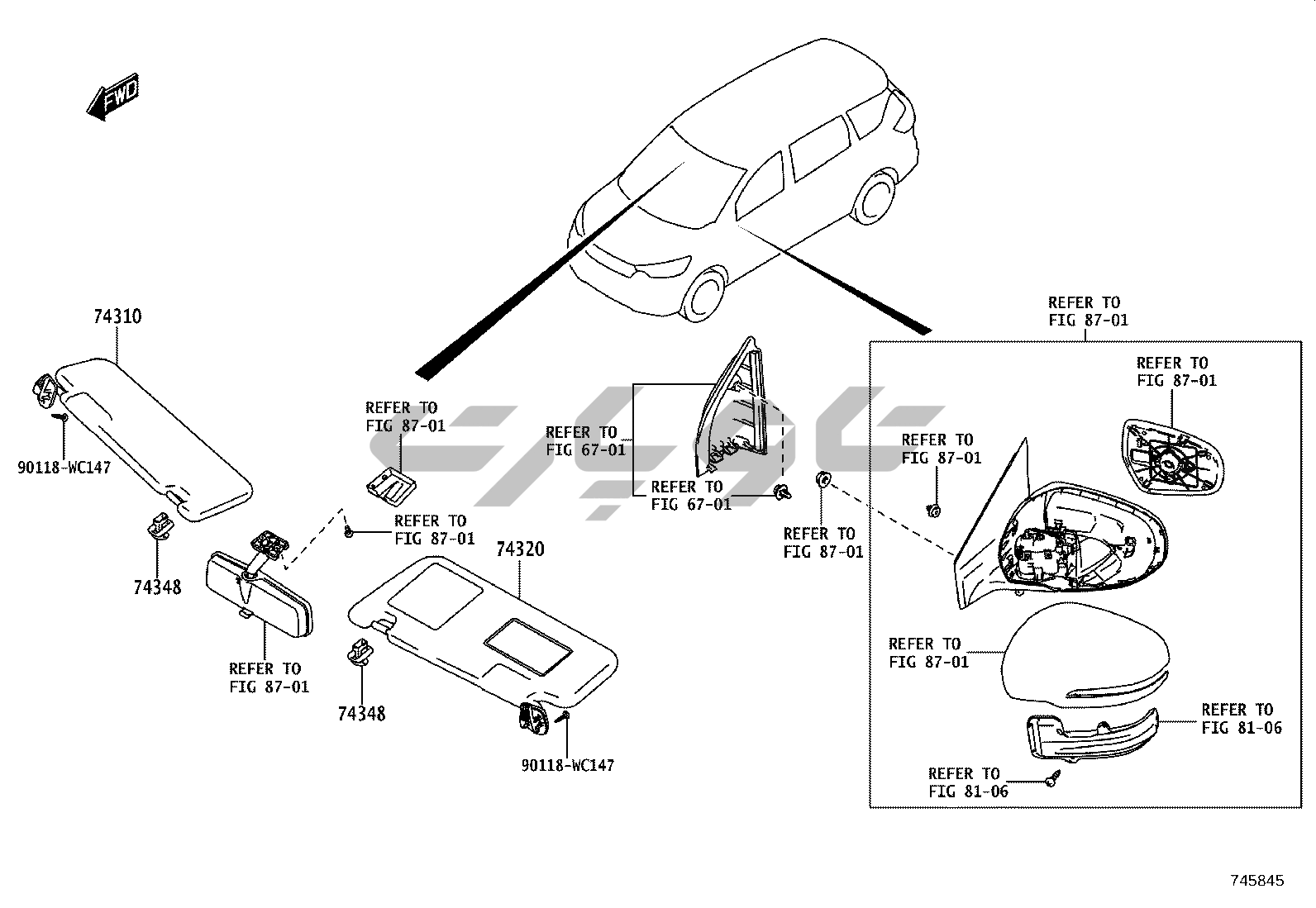 FWD

74310

90118-WC147

74348

REFER TO
FIG 87-01

REFER TO
FIG 87-01

REFER TO
FIG 87-01

74320

74348

90118-WC147

REFER TO
FIG 67-01

REFER TO
FIG 67-01

REFER TO
FIG 87-01

REFER TO
FIG 87-01

REFER TO
FIG 87-01

REFER TO
FIG 87-01

REFER TO
FIG 87-01

REFER TO
FIG 81-06

REFER TO
FIG 81-06

745845