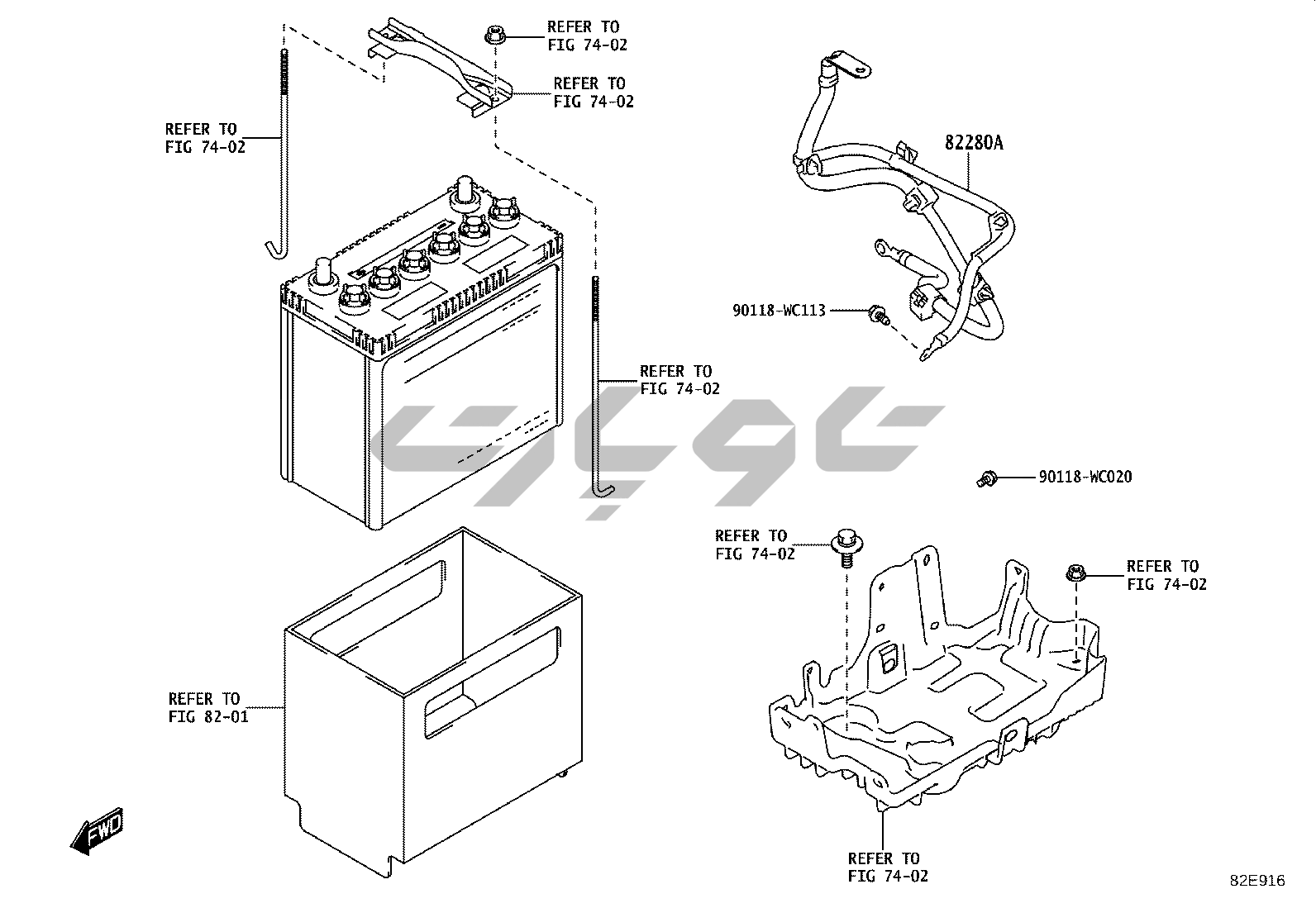 REFER TO
FIG 74-02

REFER TO
FIG 74-02

REFER TO
FIG 74-02

82280A

90118-WC113

REFER TO
FIG 74-02

90118-WC020

REFER TO
FIG 74-02

REFER TO
FIG 74-02

REFER TO
FIG 82-01

FWD

REFER TO
FIG 74-02

82E916