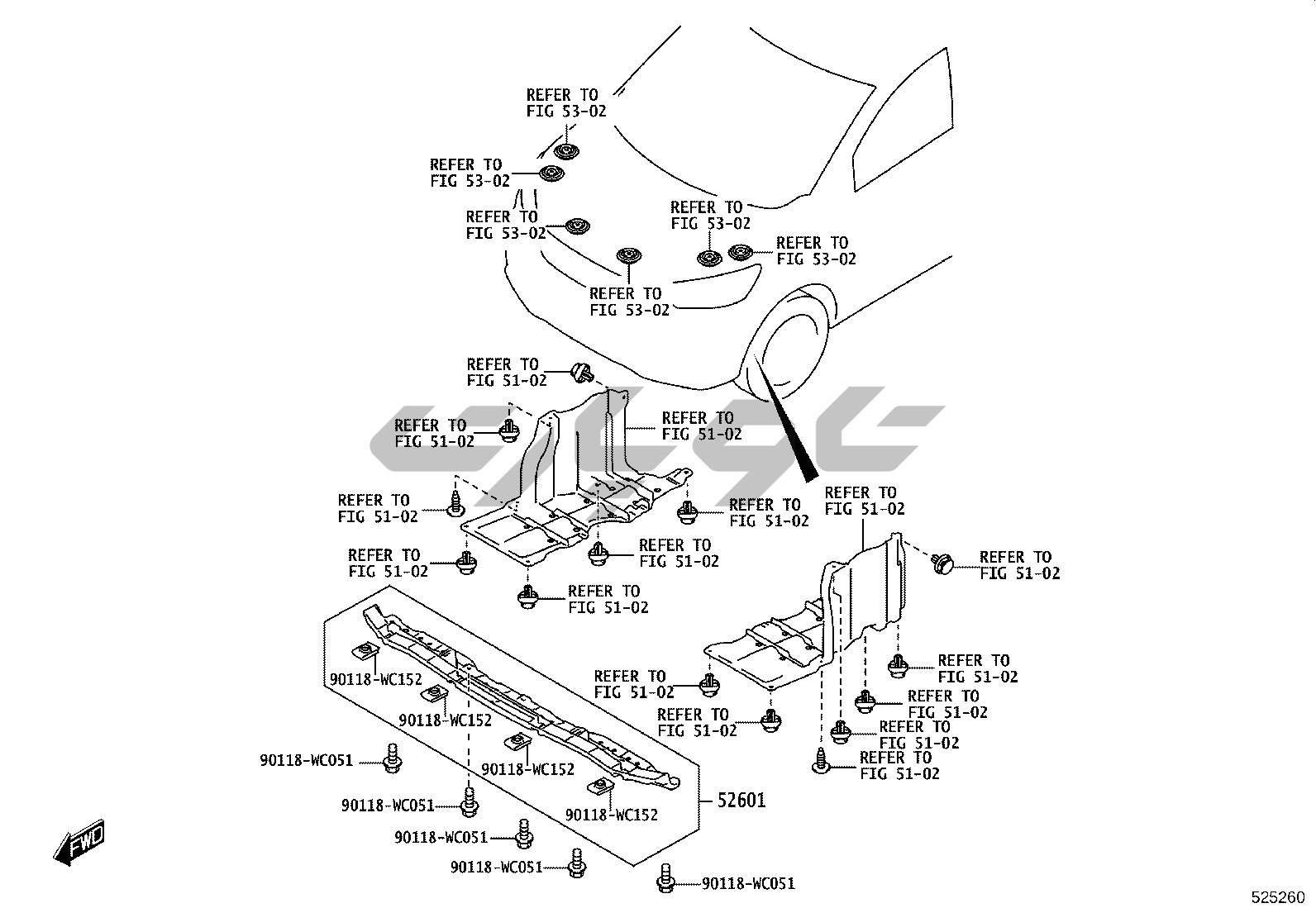 REFER TO
FIG 53-02

REFER TO
FIG 53-02

REFER TO
FIG 53-02

REFER TO
FIG 53-02

REFER TO
FIG 53-02

REFER TO
FIG 53-02

REFER TO
FIG 51-02

REFER TO
FIG 51-02

REFER TO
FIG 51-02

REFER TO
FIG 51-02

REFER TO
FIG 51-02

REFER TO
FIG 51-02

REFER TO
FIG 51-02

REFER TO
FIG 51-02

REFER TO
FIG 51-02

REFER TO
FIG 51-02

REFER TO
FIG 51-02

REFER TO
FIG 51-02

REFER TO
FIG 51-02

REFER TO
FIG 51-02

REFER TO
FIG 51-02

REFER TO
FIG 51-02

90118-WC152
90118-WC152
90118-WC152
90118-WC152
90118-WC051
90118-WC051
90118-WC051
90118-WC051
90118-WC051
52601
FWD
525260