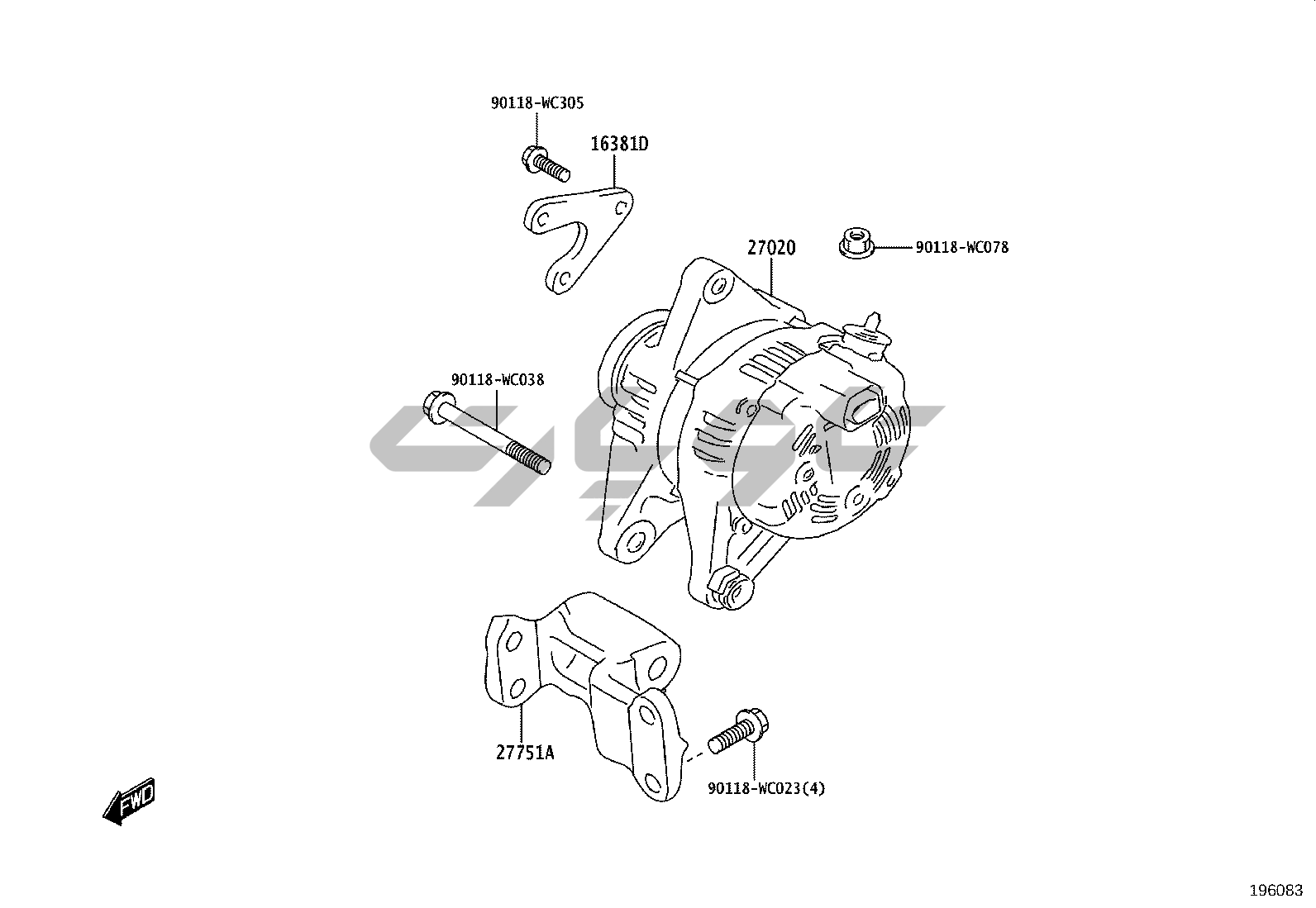 90118-WC305

16381D

27020

90118-WC078

90118-WC038

27751A

90118-WC023(4)

FWD

196083