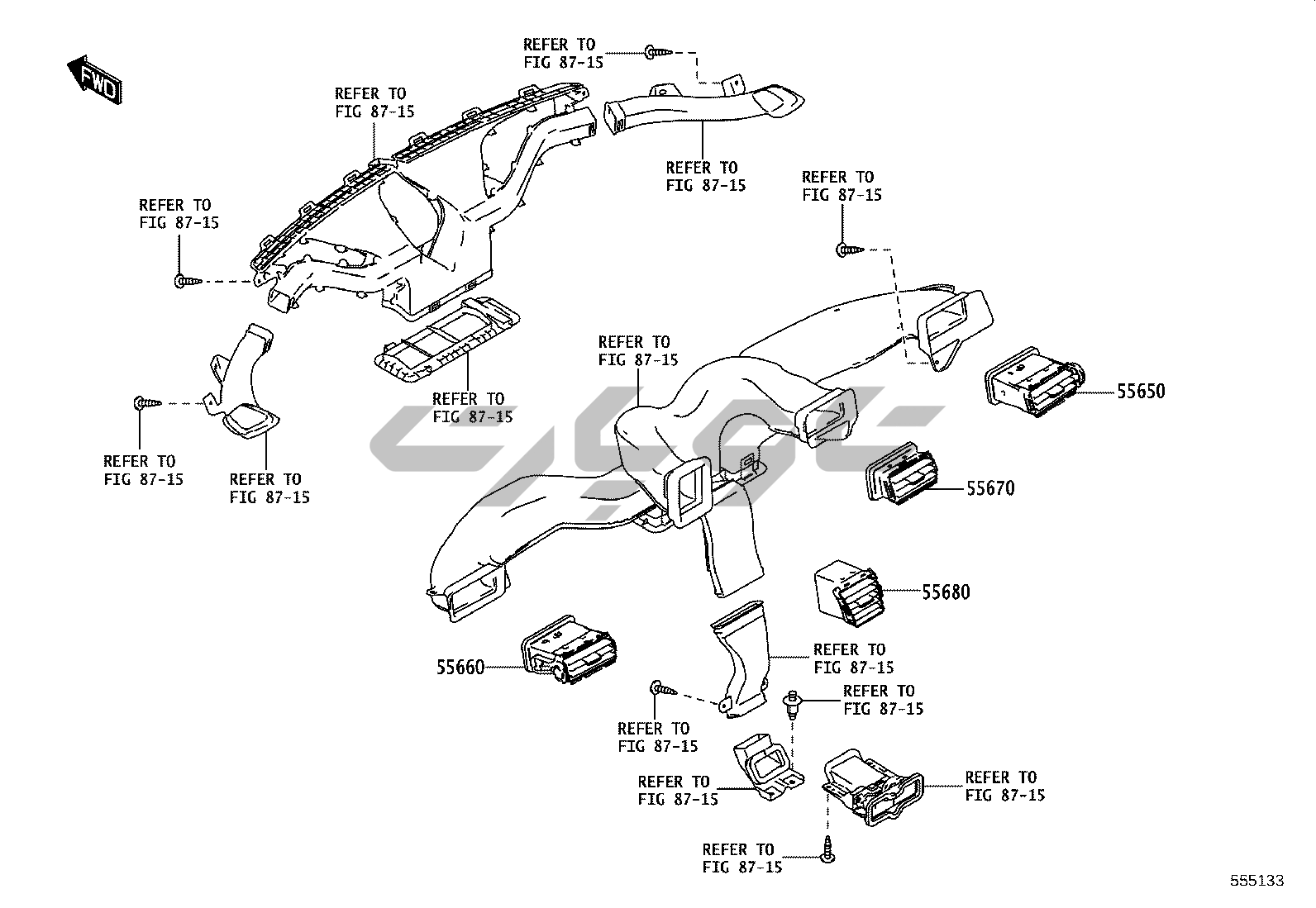 FWD

REFER TO
FIG 87-15

REFER TO
FIG 87-15

REFER TO
FIG 87-15

REFER TO
FIG 87-15

REFER TO
FIG 87-15

REFER TO
FIG 87-15

REFER TO
FIG 87-15

REFER TO
FIG 87-15

REFER TO
FIG 87-15

55650

55670

55680

55660

REFER TO
FIG 87-15

REFER TO
FIG 87-15

REFER TO
FIG 87-15

REFER TO
FIG 87-15

REFER TO
FIG 87-15

REFER TO
FIG 87-15

555133