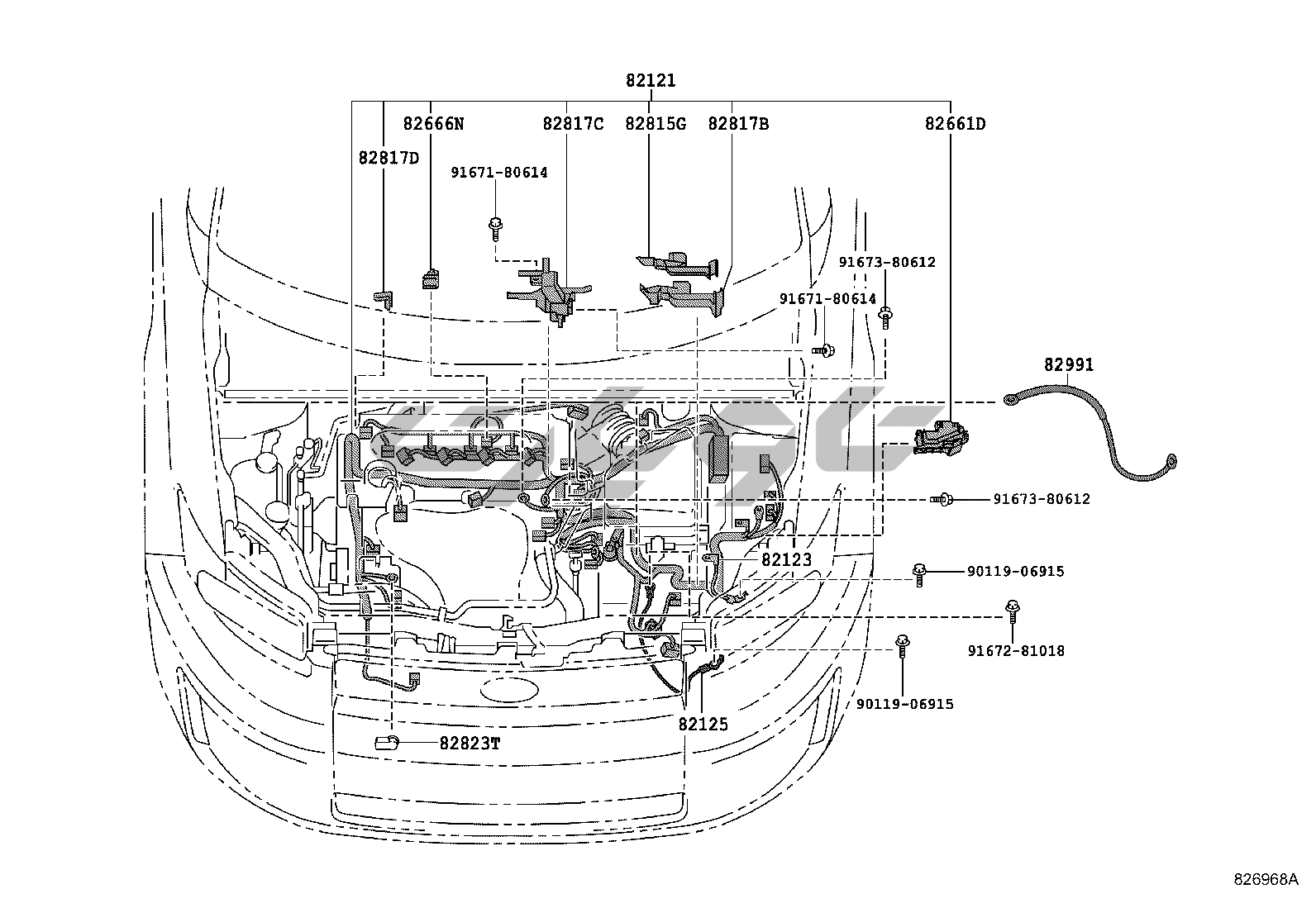 82121

82666N

82817C

82815G

82817B

82661D

82817D

91671-80614

91673-80612

91671-80614

82991

91673-80612

82123

90119-06915

91672-81018

90119-06915

82125

82823T

826968A