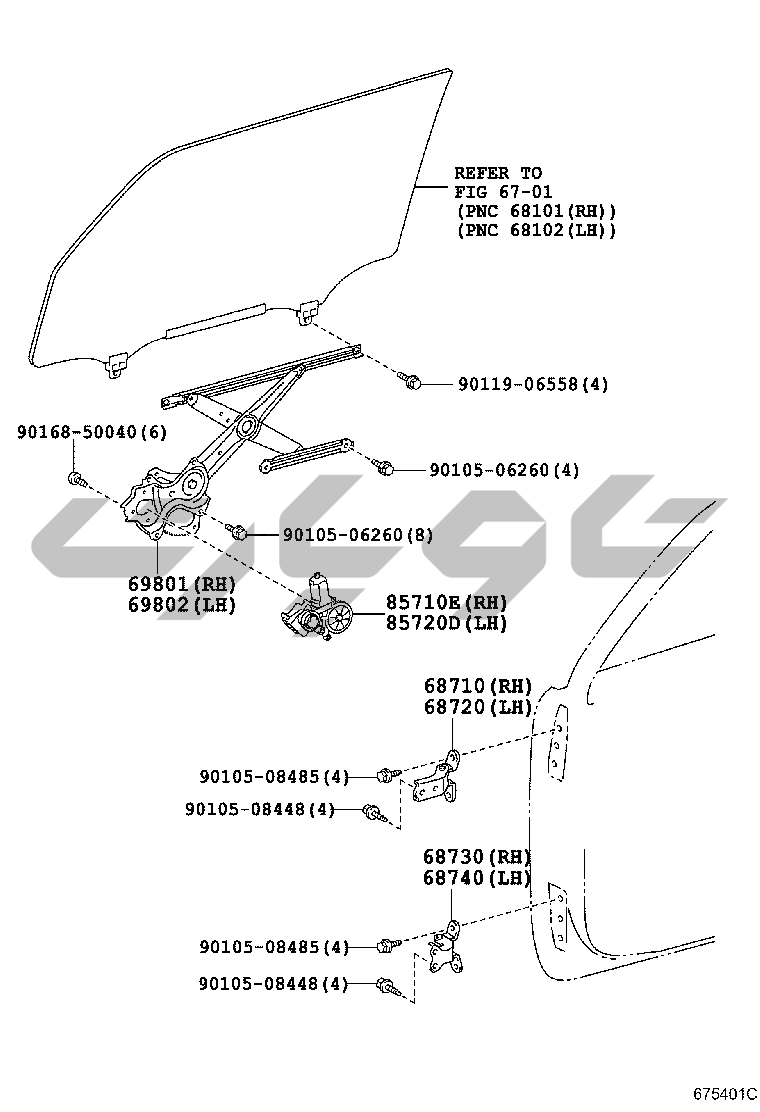 REFER TO
FIG 67-01
(PNC 68101(RH))
(PNC 68102(LH))

90119-06558(4)

90168-50040(6)

90105-06260(4)

90105-06260(8)

69801(RH)
69802(LH)

85710E(RH)
85720D(LH)

68710(RH)
68720(LH)

90105-08485(4)

90105-08448(4)

68730(RH)
68740(LH)

90105-08485(4)

90105-08448(4)

675401C