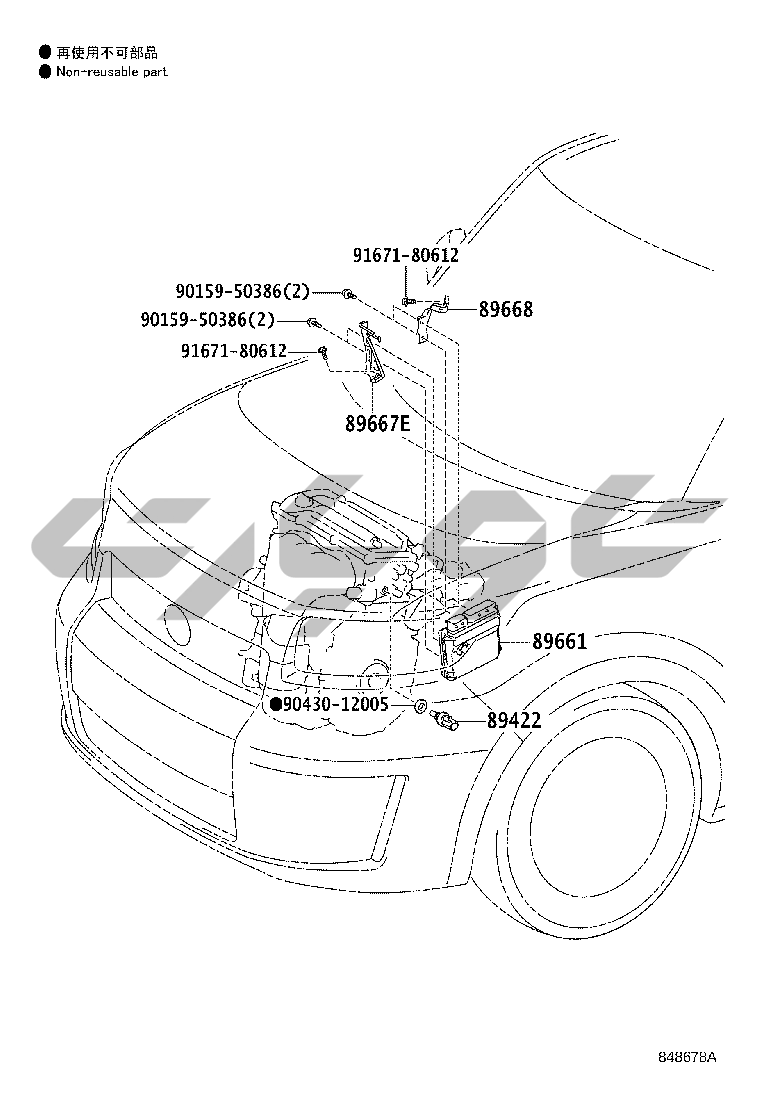 ● 再使用不可部品
● Non-reusable part

91671-80612
90159-50386(2)
89668
90159-50386(2)
91671-80612
89667E
89661
●90430-12005
89422

848678A