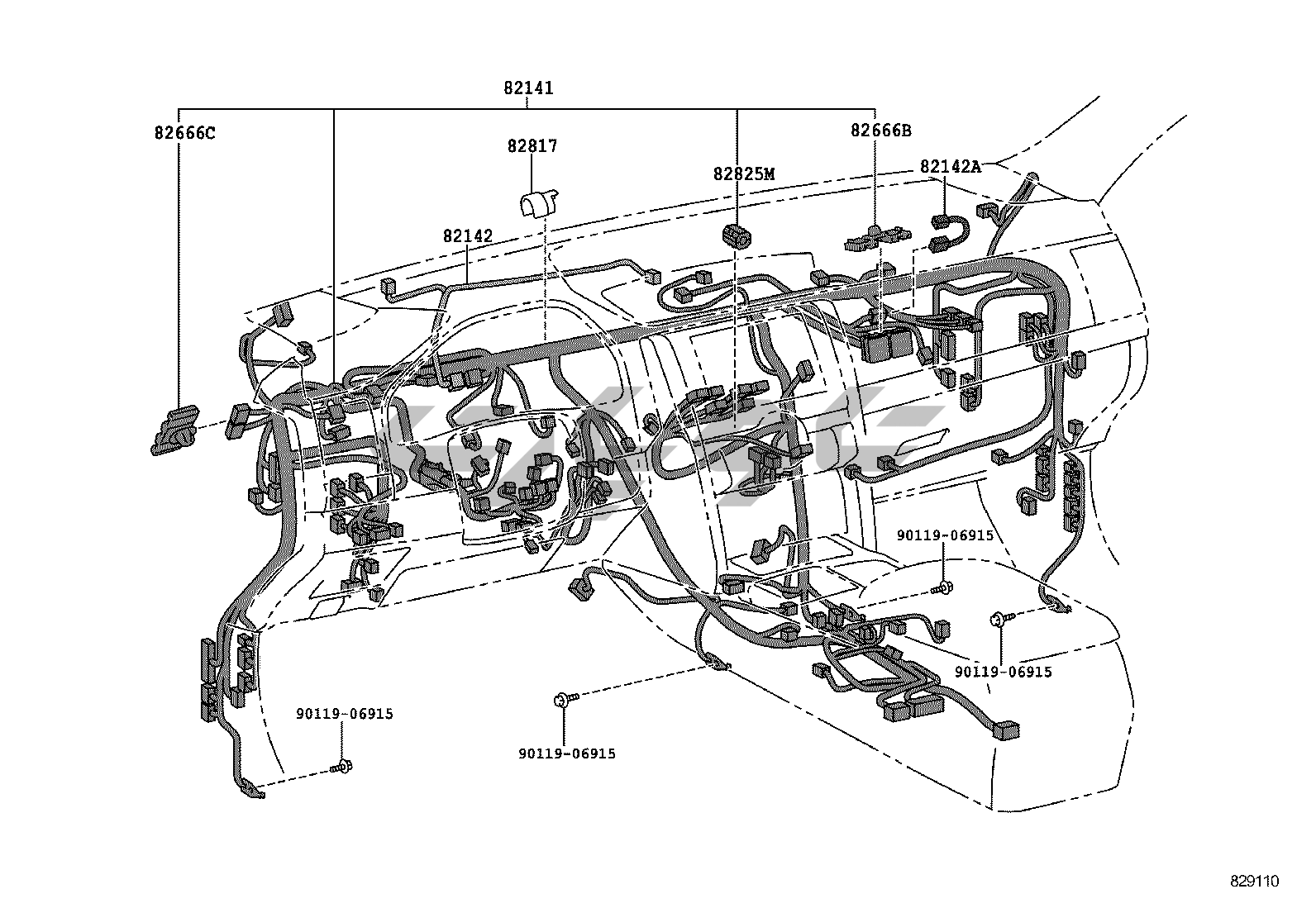 82141

82666C

82817

82666B

82825M

82142A

82142

90119-06915

90119-06915

90119-06915

90119-06915

829110