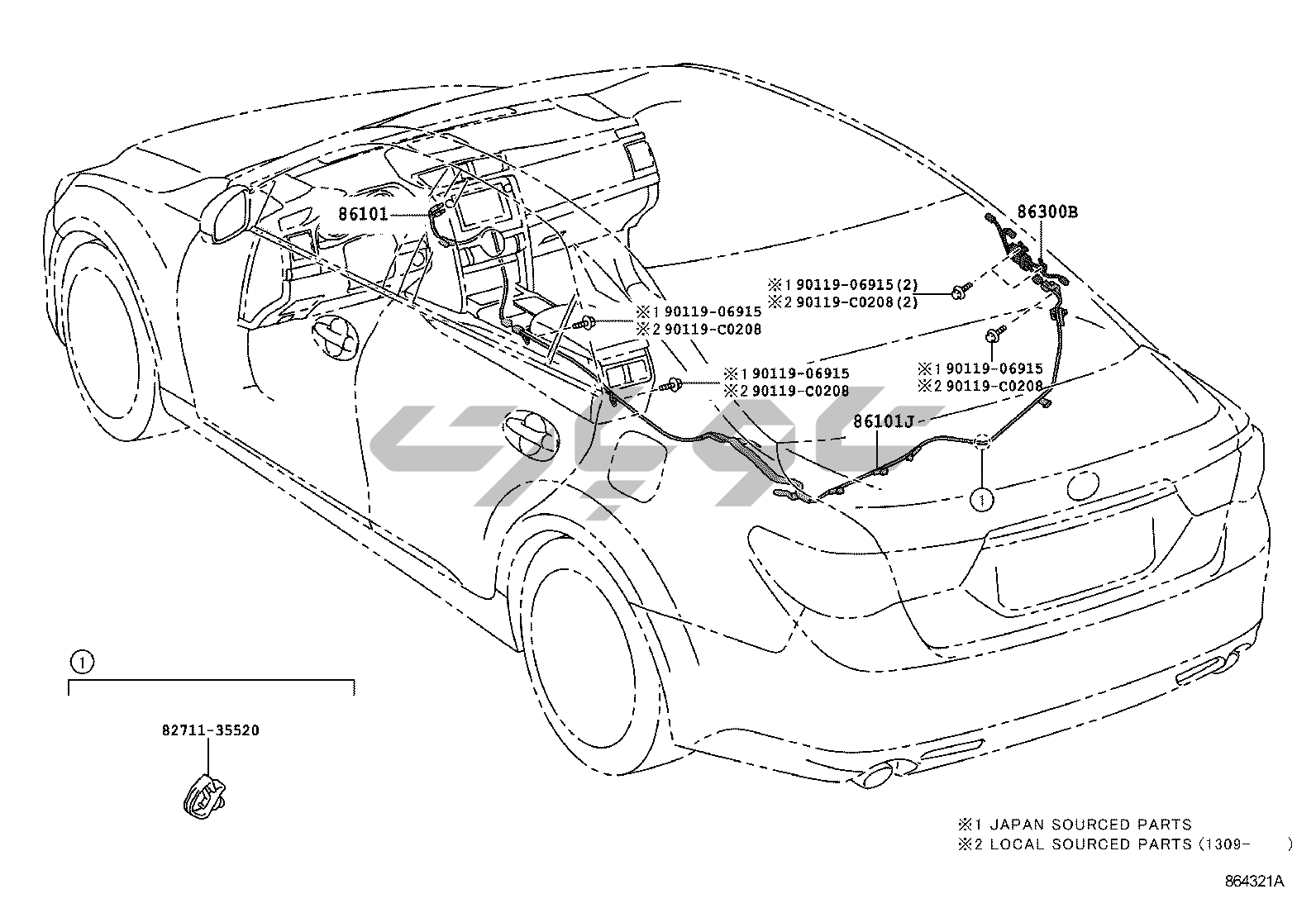 86101

86300B

※1 90119-06915(2)
※2 90119-C0208(2)

※1 90119-06915
※2 90119-C0208

※1 90119-06915
※2 90119-C0208

※1 90119-06915
※2 90119-C0208

86101J

①

①

82711-35520

※1 JAPAN SOURCED PARTS
※2 LOCAL SOURCED PARTS (1309- )

864321A