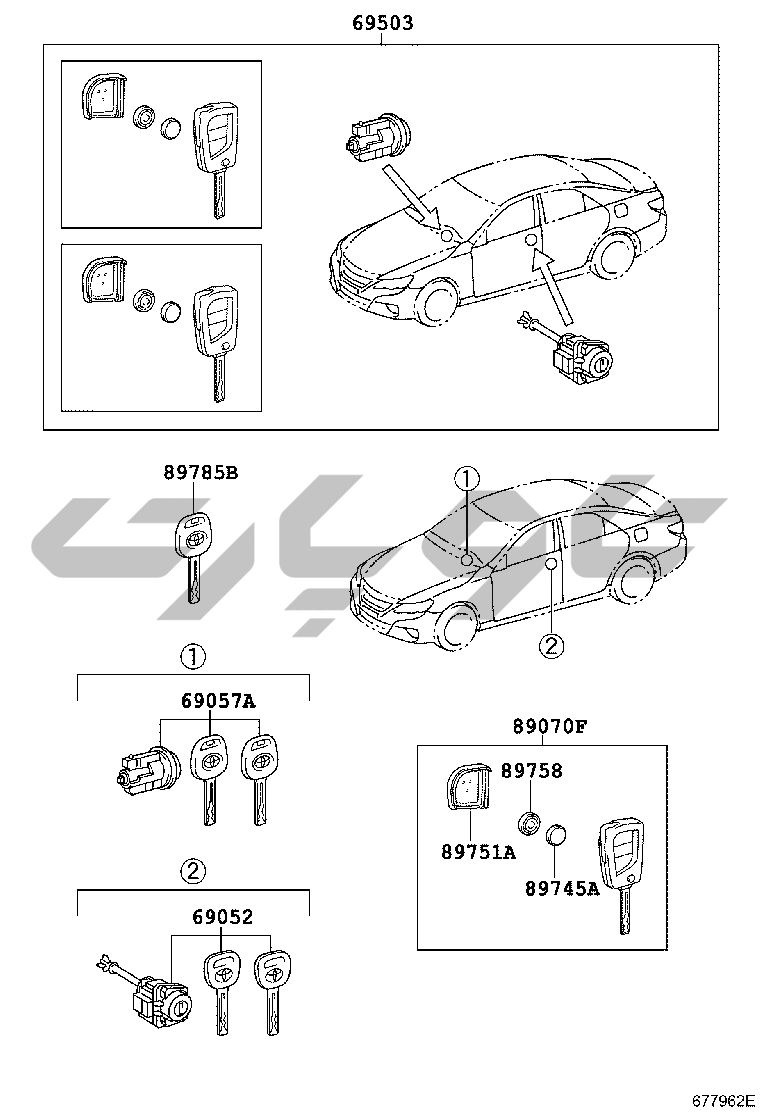 69503

89785B

①

②

①

69057A

②

69052

89070F

89758

89751A

89745A

677962E