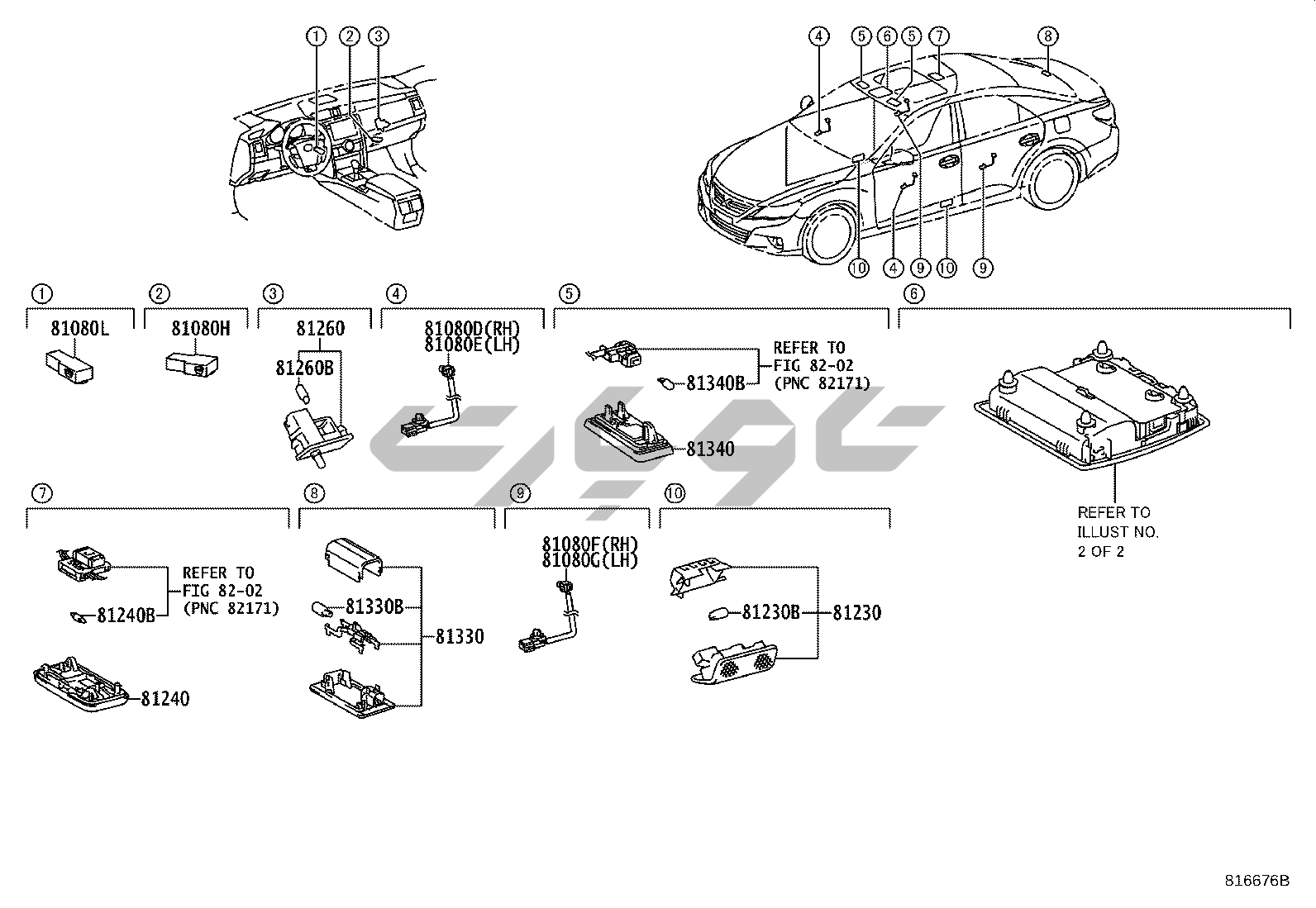 1 2 3

4 5 6 5 7 8

10 4 9 10 9

1
81080L

2
81080H

3
81260
81260B

4
81080D(RH)
81080E(LH)

5
REFER TO FIG 82-02 (PNC 82171)
81340B
81340

6
REFER TO ILLUST NO. 2 OF 2

7
REFER TO FIG 82-02 (PNC 82171)
81240B
81240

8
81330B
81330

9
81080F(RH)
81080G(LH)

10
81230B
81230

816676B