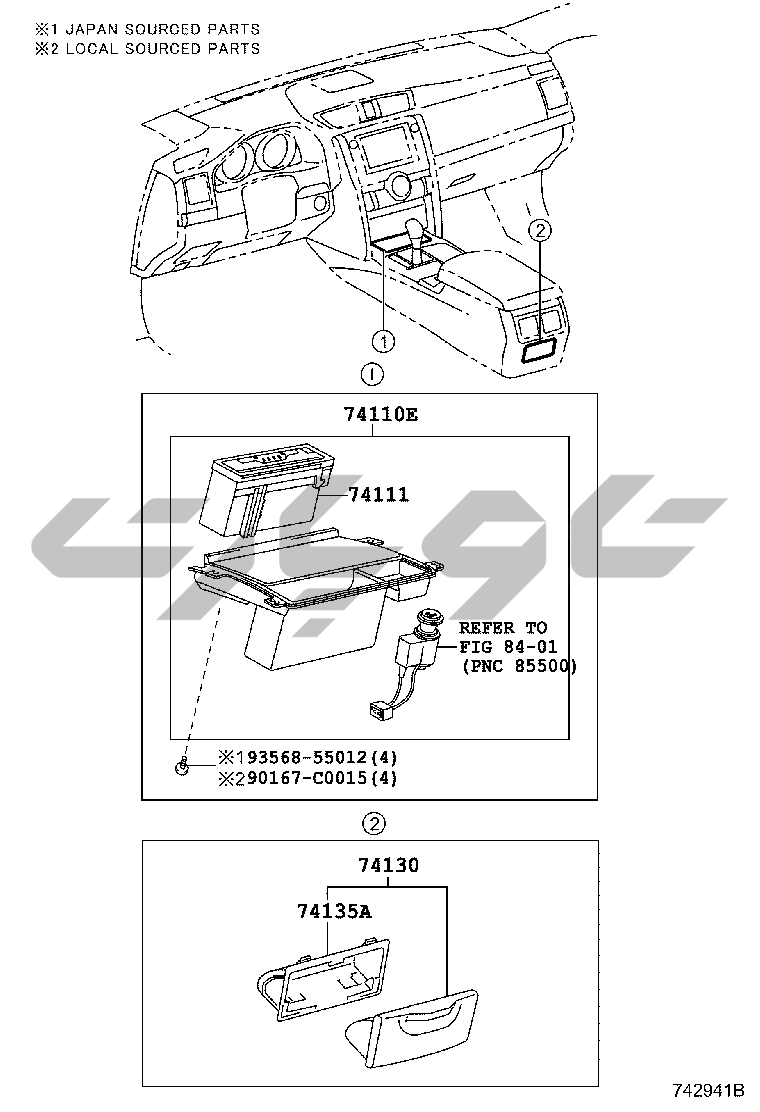 ※1 JAPAN SOURCED PARTS
※2 LOCAL SOURCED PARTS

2
1
1

74110E
74111
REFER TO
FIG 84-01
(PNC 85500)
※193568-55012(4)
※290167-C0015(4)

2

74130
74135A

742941B