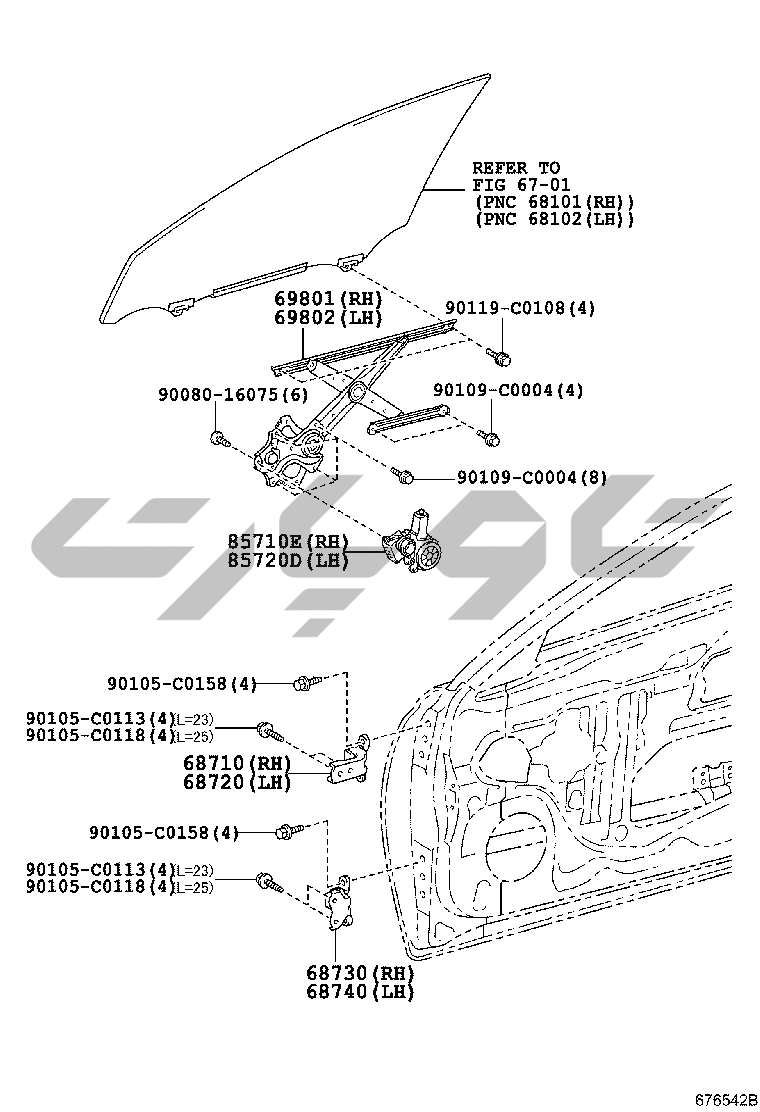 REFER TO
FIG 67-01
(PNC 68101(RH))
(PNC 68102(LH))

69801(RH)
69802(LH)

90119-C0108(4)

90080-16075(6)

90109-C0004(4)

90109-C0004(8)

85710E(RH)
85720D(LH)

90105-C0158(4)

90105-C0113(4)(L=23)
90105-C0118(4)(L=25)

68710(RH)
68720(LH)

90105-C0158(4)

90105-C0113(4)(L=23)
90105-C0118(4)(L=25)

68730(RH)
68740(LH)

676542B