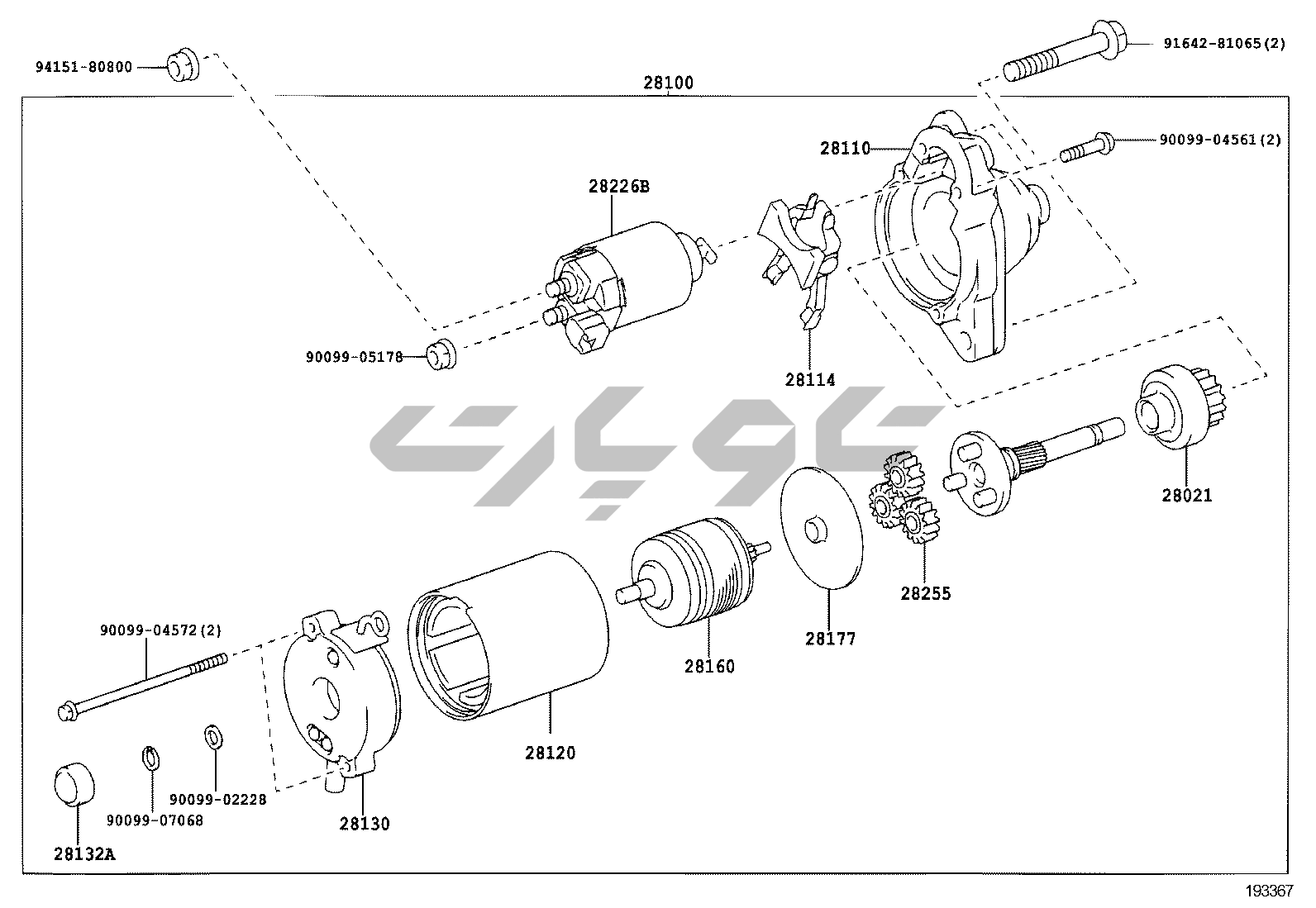 94151-80800

28100

91642-81065(2)

28110

90099-04561(2)

28226B

90099-05178

28114

کوپارت

28021

28255

28177

28160

90099-04572(2)

28120

90099-02228

90099-07068

28130

28132A

193367