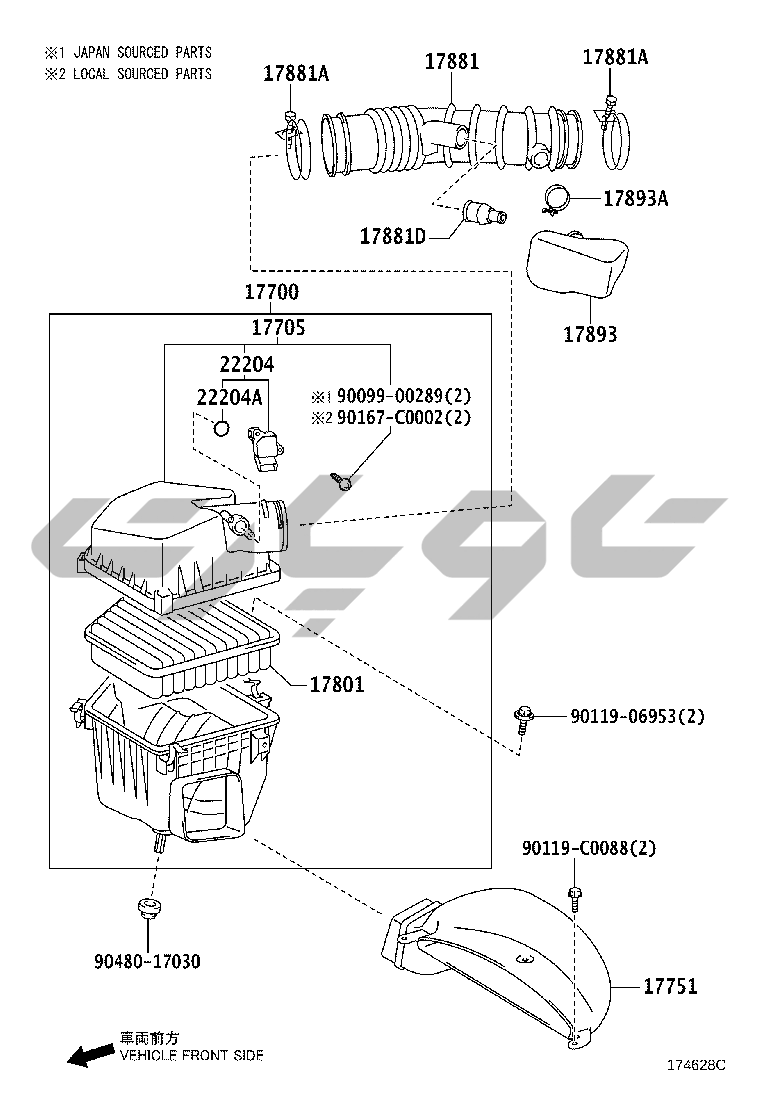 ※1 JAPAN SOURCED PARTS
※2 LOCAL SOURCED PARTS

17881A
17881
17881A
17893A
17881D
17893
17700
17705
22204
22204A
※1 90099-00289(2)
※2 90167-C0002(2)
17801
90119-06953(2)
90119-C0088(2)
90480-17030
17751

車両前方
VEHICLE FRONT SIDE

174628C