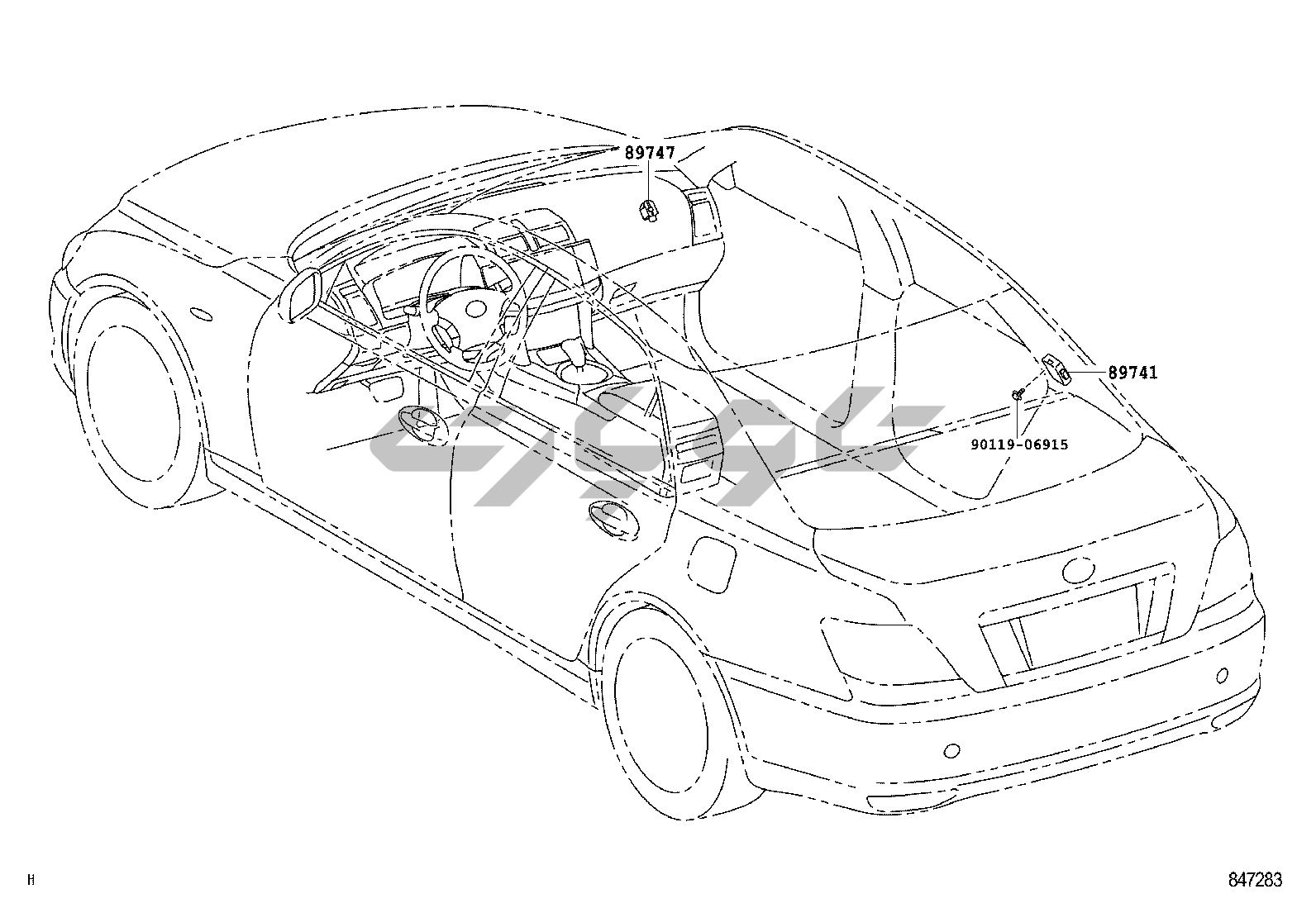 89747

89741

90119-06915

H

847283