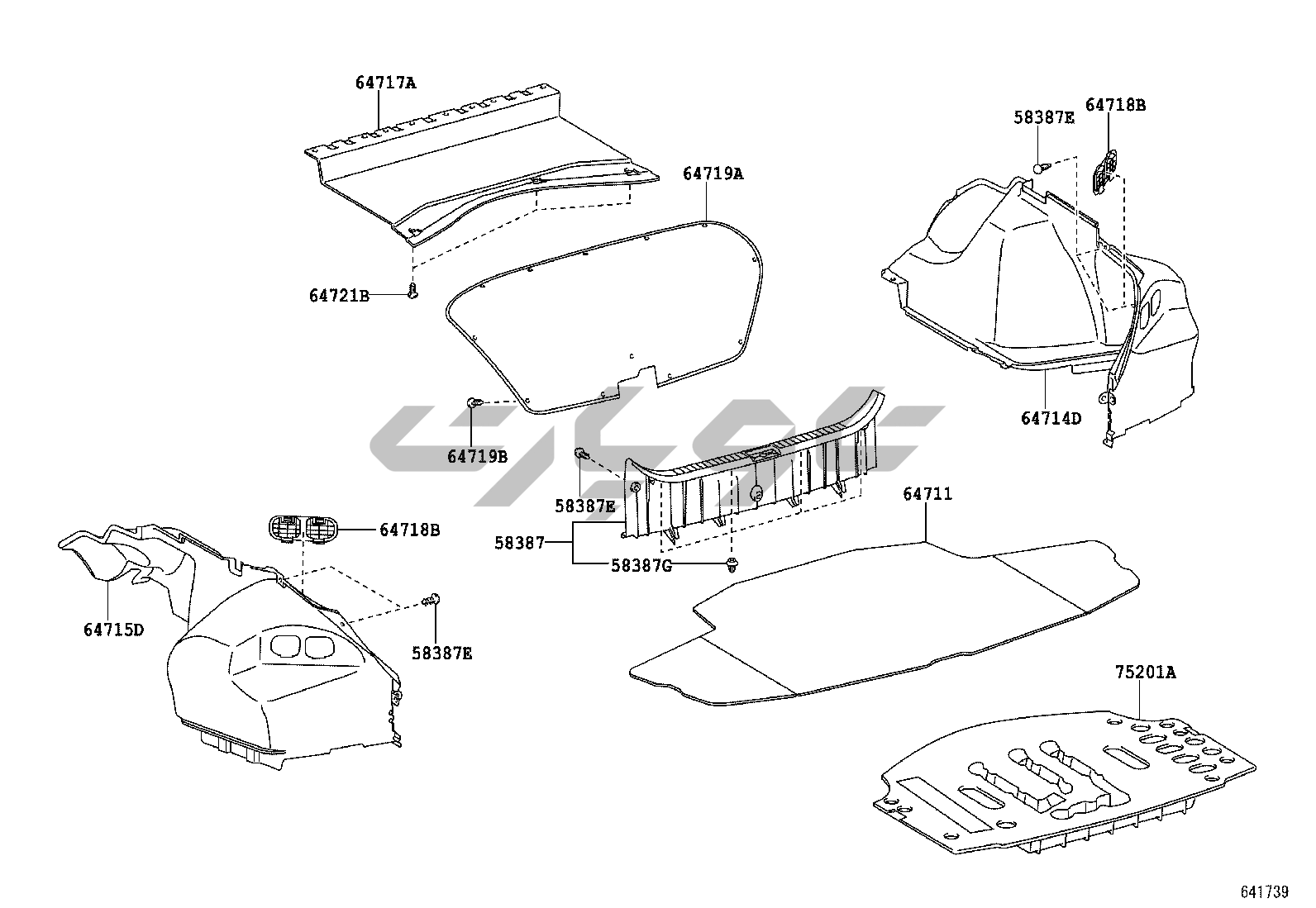 64717A

58387E
64718B

64719A

64721B

64714D

64719B

58387E

64711

64718B

58387

58387G

64715D

58387E

75201A

641739