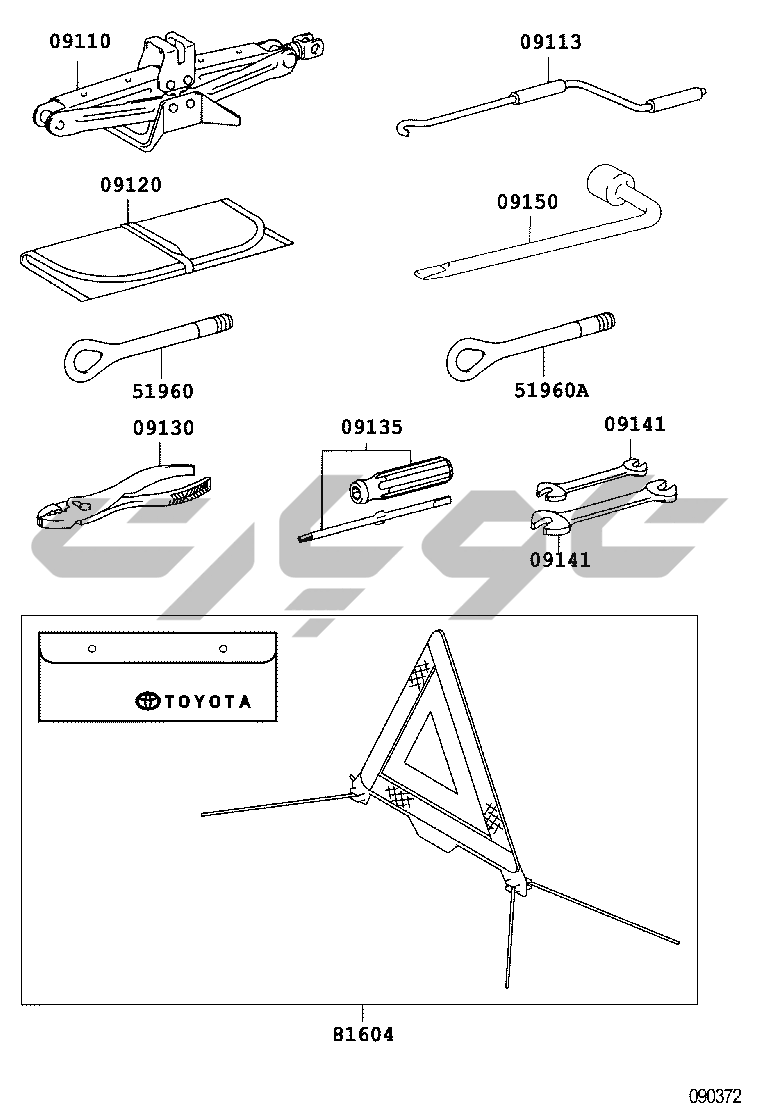 09110

09113

09120

09150

51960

51960A

09130

09135

09141

09141

TOYOTA

B1604

090372