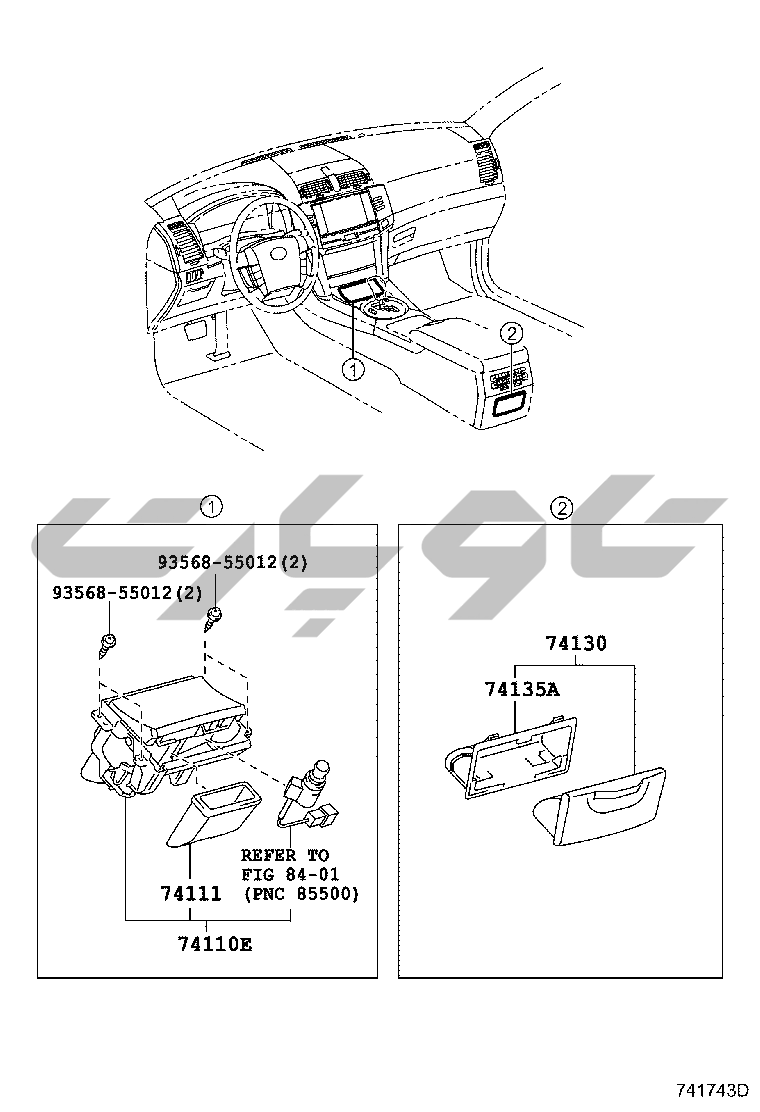 1

2

1

93568-55012(2)

93568-55012(2)

REFER TO
FIG 84-01
(PNC 85500)

74111

74110E

2

74130

74135A

741743D