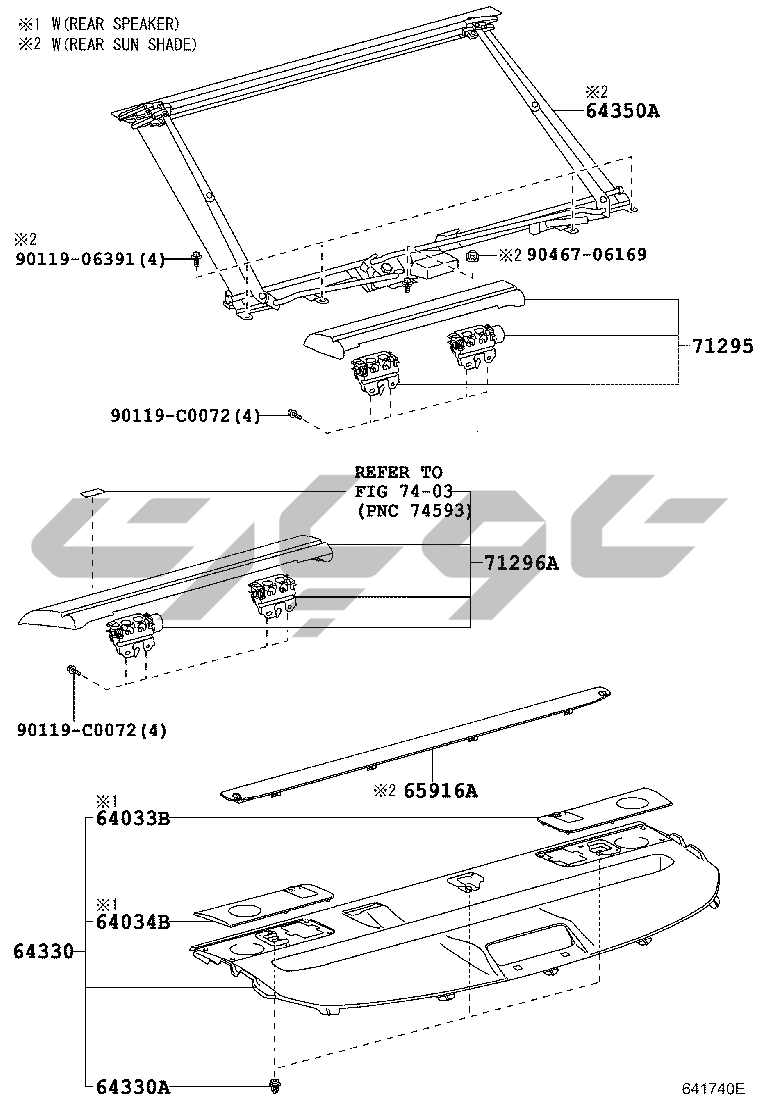 ※1 W(REAR SPEAKER)
※2 W(REAR SUN SHADE)

※2
64350A

※2
90119-06391(4)

※2 90467-06169

71295

90119-C0072(4)

REFER TO
FIG 74-03
(PNC 74593)

71296A

90119-C0072(4)

※2 65916A

※1
64033B

※1
64034B

64330

64330A

641740E