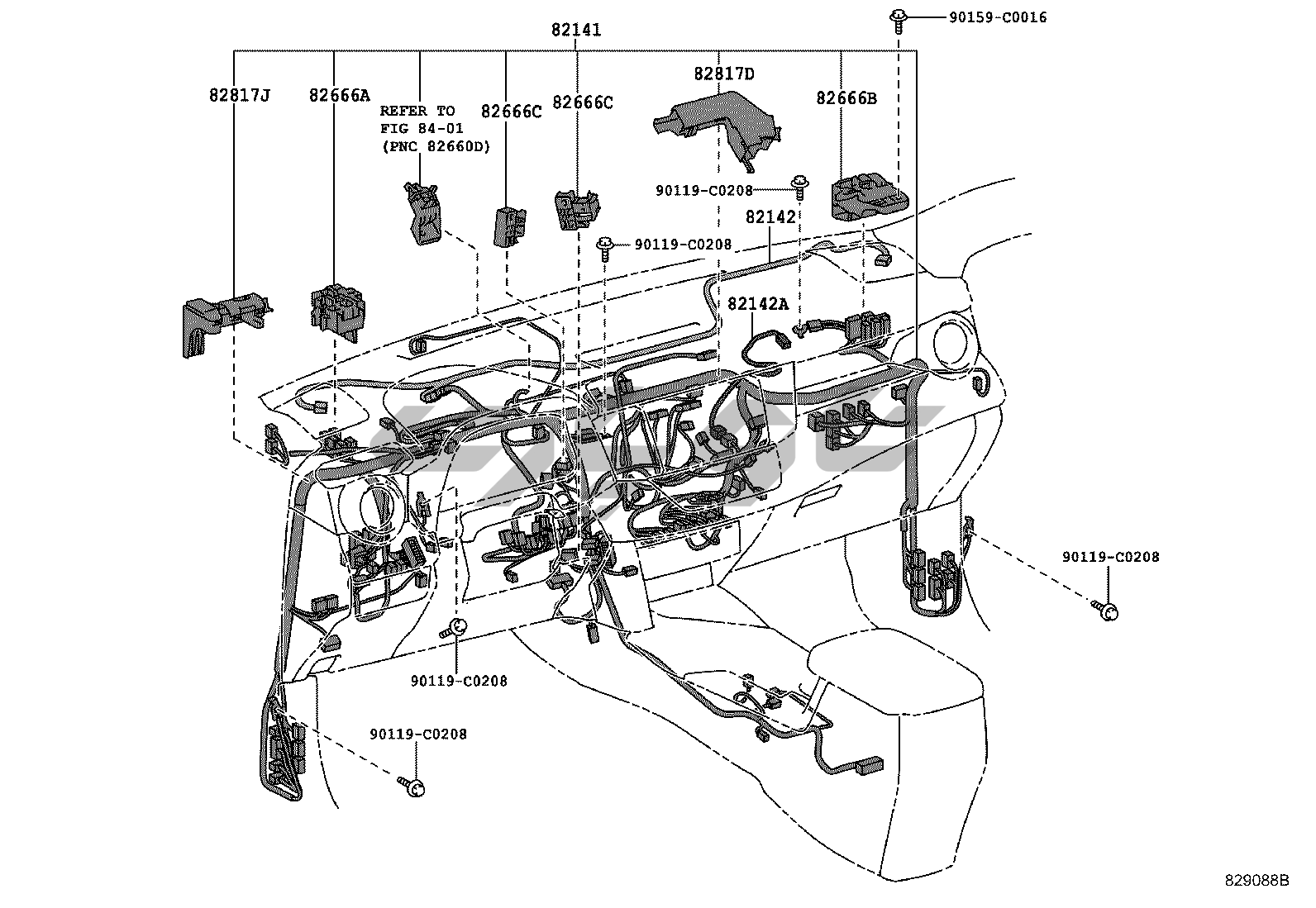 82141

90159-C0016

82817J

82666A

REFER TO FIG 84-01 (PNC 82660D)

82666C

82666C

82817D

82666B

90119-C0208

82142

90119-C0208

82142A

90119-C0208

90119-C0208

90119-C0208

829088B