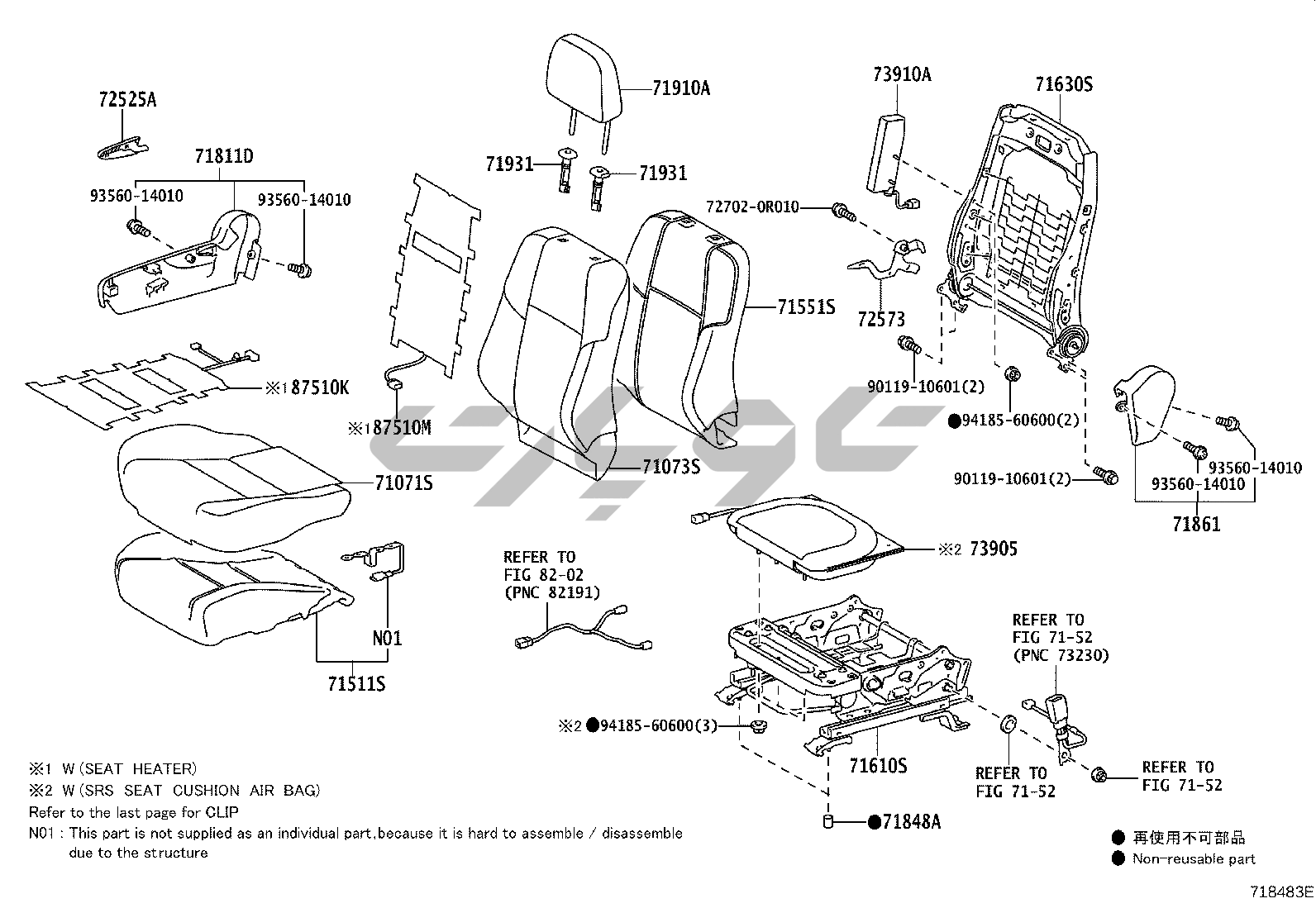 72525A
71811D
93560-14010
93560-14010
71910A
71931
71931
73910A
71630S
72702-0R010
72573
71551S
90119-10601(2)
●94185-60600(2)
90119-10601(2)
93560-14010
93560-14010
71861
※1 87510K
※1 87510M
71073S
71071S
※2 73905
REFER TO
FIG 82-02
(PNC 82191)
N01
71511S
REFER TO
FIG 71-52
(PNC 73230)
※2 ●94185-60600(3)
71610S
REFER TO
FIG 71-52
REFER TO
FIG 71-52
●71848A

※1 W(SEAT HEATER)
※2 W(SRS SEAT CUSHION AIR BAG)
Refer to the last page for CLIP
N01 : This part is not supplied as an individual part,because it is hard to assemble / disassemble due to the structure

● 再使用不可部品
● Non-reusable part

718483E