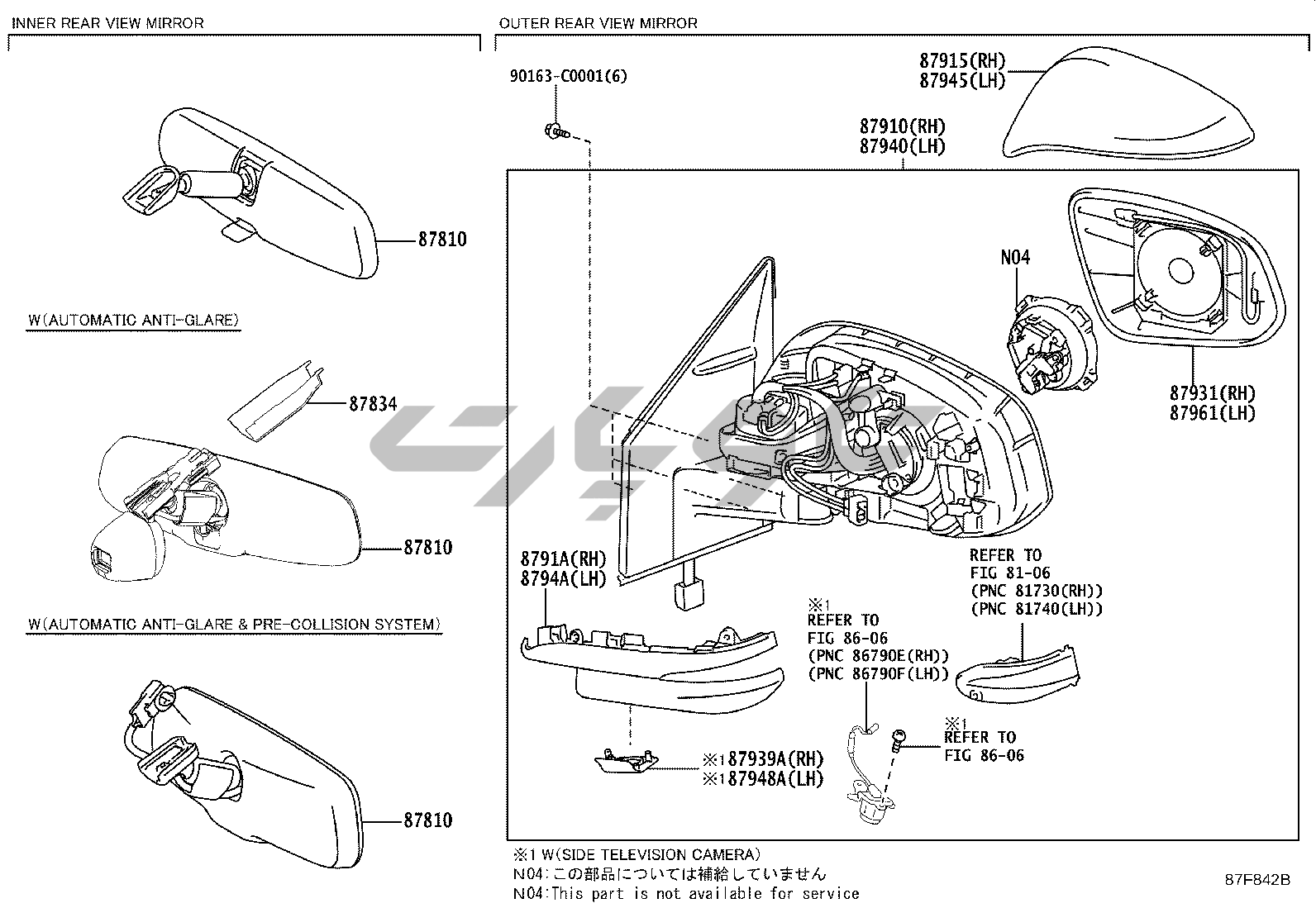 INNER REAR VIEW MIRROR

87810

W(AUTOMATIC ANTI-GLARE)

87834

87810

W(AUTOMATIC ANTI-GLARE & PRE-COLLISION SYSTEM)

87810

OUTER REAR VIEW MIRROR

90163-C0001(6)

87915(RH)
87945(LH)

87910(RH)
87940(LH)

N04

87931(RH)
87961(LH)

8791A(RH)
8794A(LH)

REFER TO
FIG 81-06
(PNC 81730(RH))
(PNC 81740(LH))

※1
REFER TO
FIG 86-06
(PNC 86790E(RH))
(PNC 86790F(LH))

※1
REFER TO
FIG 86-06

※1 87939A(RH)
※1 87948A(LH)

※1 W(SIDE TELEVISION CAMERA)
N04:この部品については補給していません
N04:This part is not available for service

87F842B