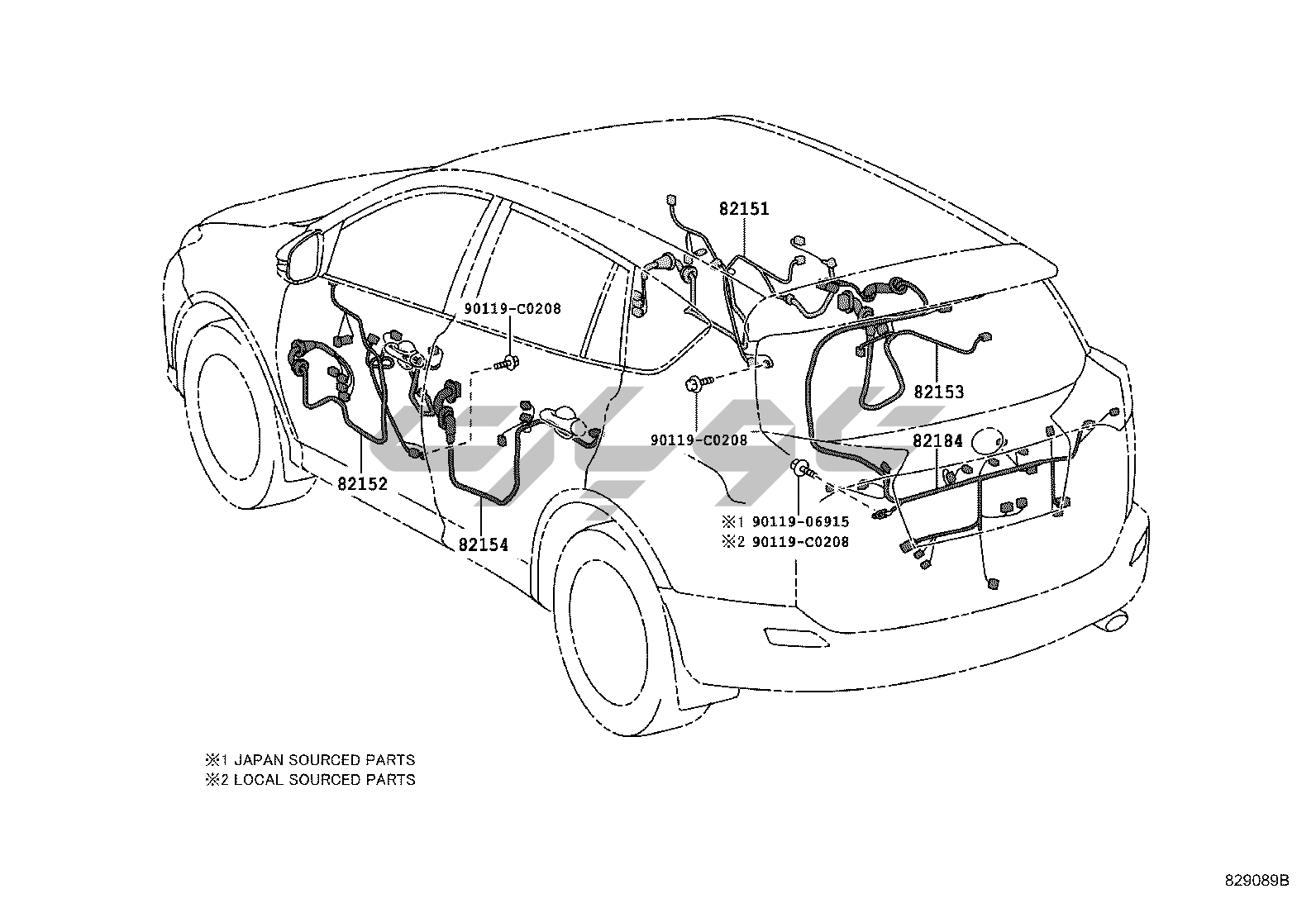 82151

90119-C0208

82153

90119-C0208

82184

82152

82154

※1 90119-06915
※2 90119-C0208

※1 JAPAN SOURCED PARTS
※2 LOCAL SOURCED PARTS

829089B