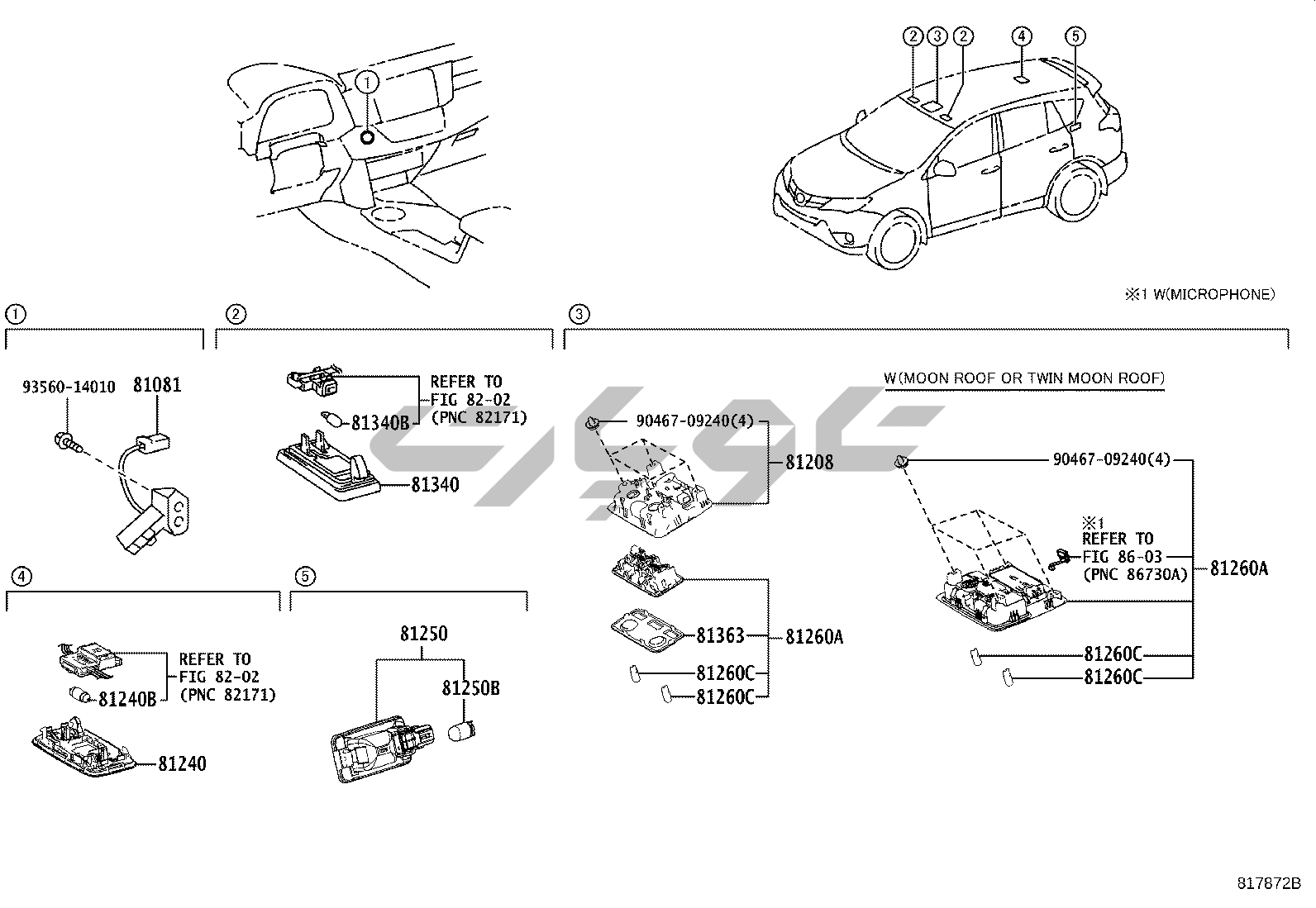 1

2 3 2 4 5

※1 W(MICROPHONE)

1

93560-14010
81081

2

REFER TO
FIG 82-02
(PNC 82171)
81340B
81340

3

W(MOON ROOF OR TWIN MOON ROOF)

90467-09240(4)
81208

81363
81260A
81260C
81260C

90467-09240(4)

※1
REFER TO
FIG 86-03
(PNC 86730A)
81260A
81260C
81260C

4

REFER TO
FIG 82-02
(PNC 82171)
81240B
81240

5

81250
81250B

817872B