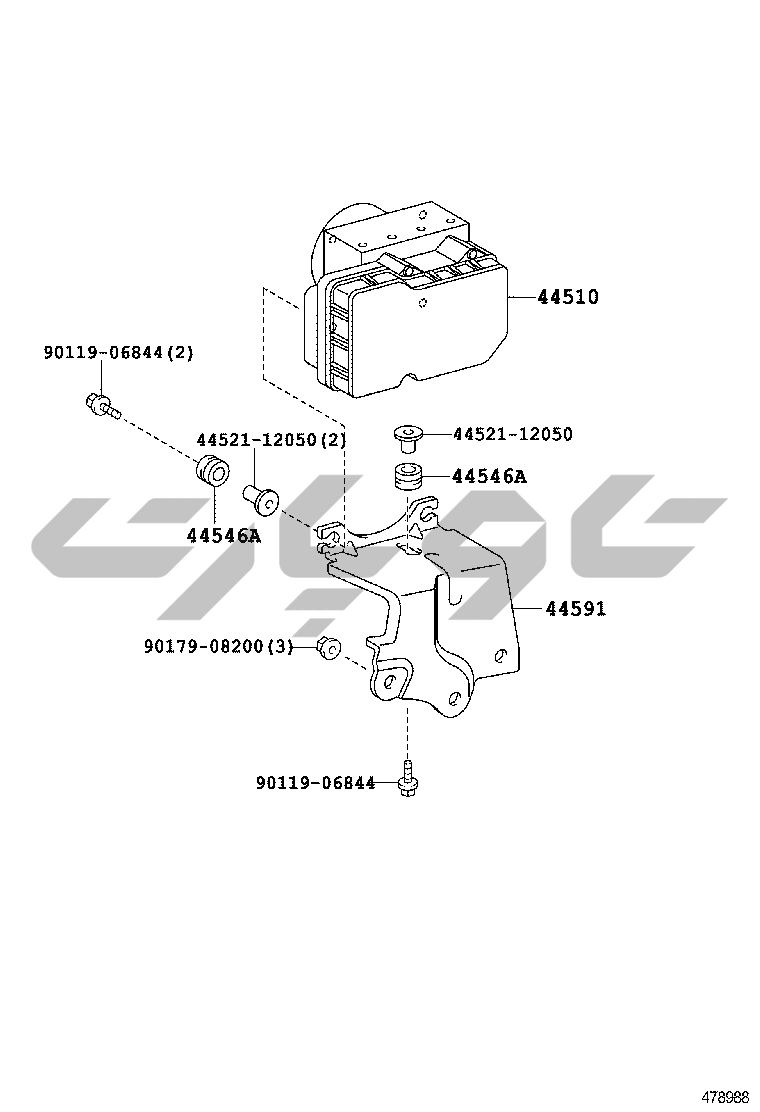 44510

90119-06844(2)

44521-12050(2)

44521-12050

44546A

44546A

44591

90179-08200(3)

90119-06844

478988